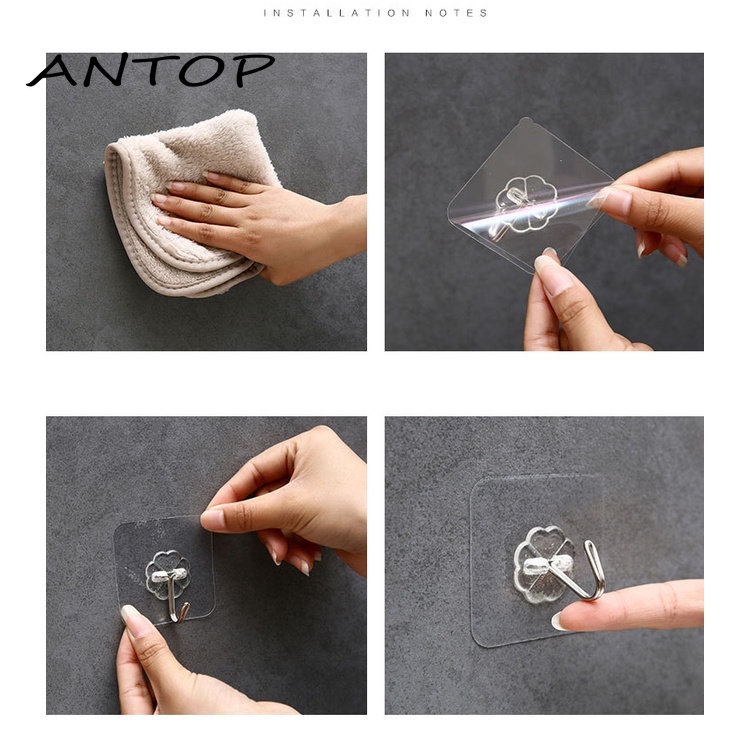 INSTALLATION NOTES

ANTOP