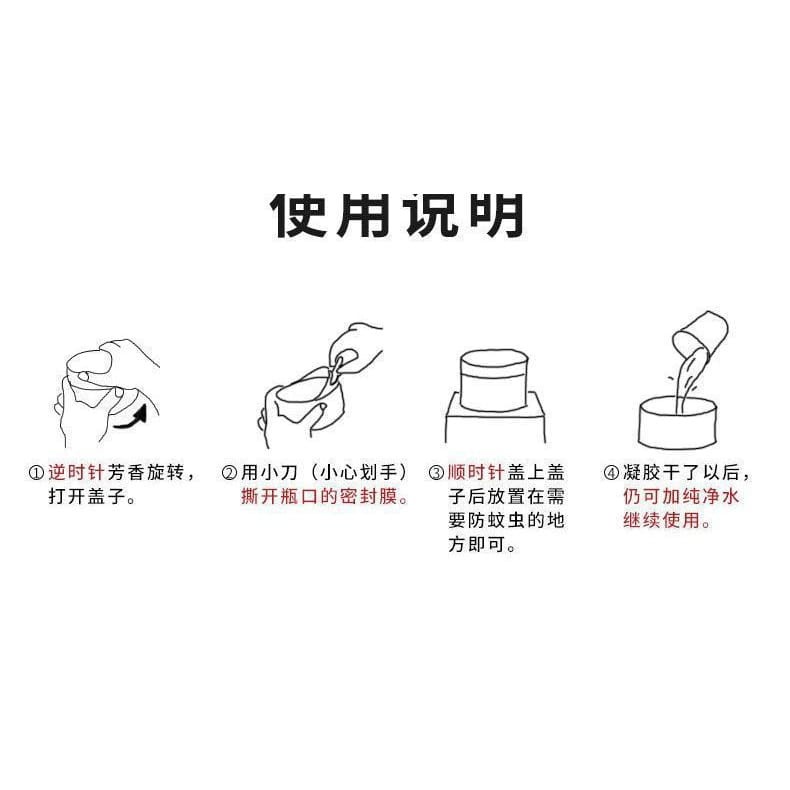 使用说明

①逆时针芳香旋转，打开盖子。

②用小刀（小心划手）撕开瓶口的密封膜。

③顺时针盖上盖子后放置在需要防蚊虫的地方即可。

④凝胶干了以后，仍可加纯净水继续使用。