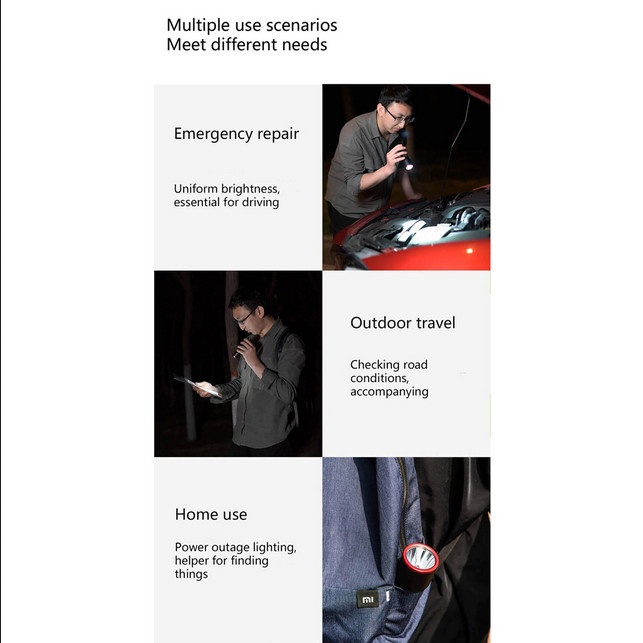 Multiple use scenarios
Meet different needs

Emergency repair

Uniform brightness, essential for driving

Outdoor travel

Checking road conditions, accompanying

Home use

Power outage lighting, helper for finding things

MI