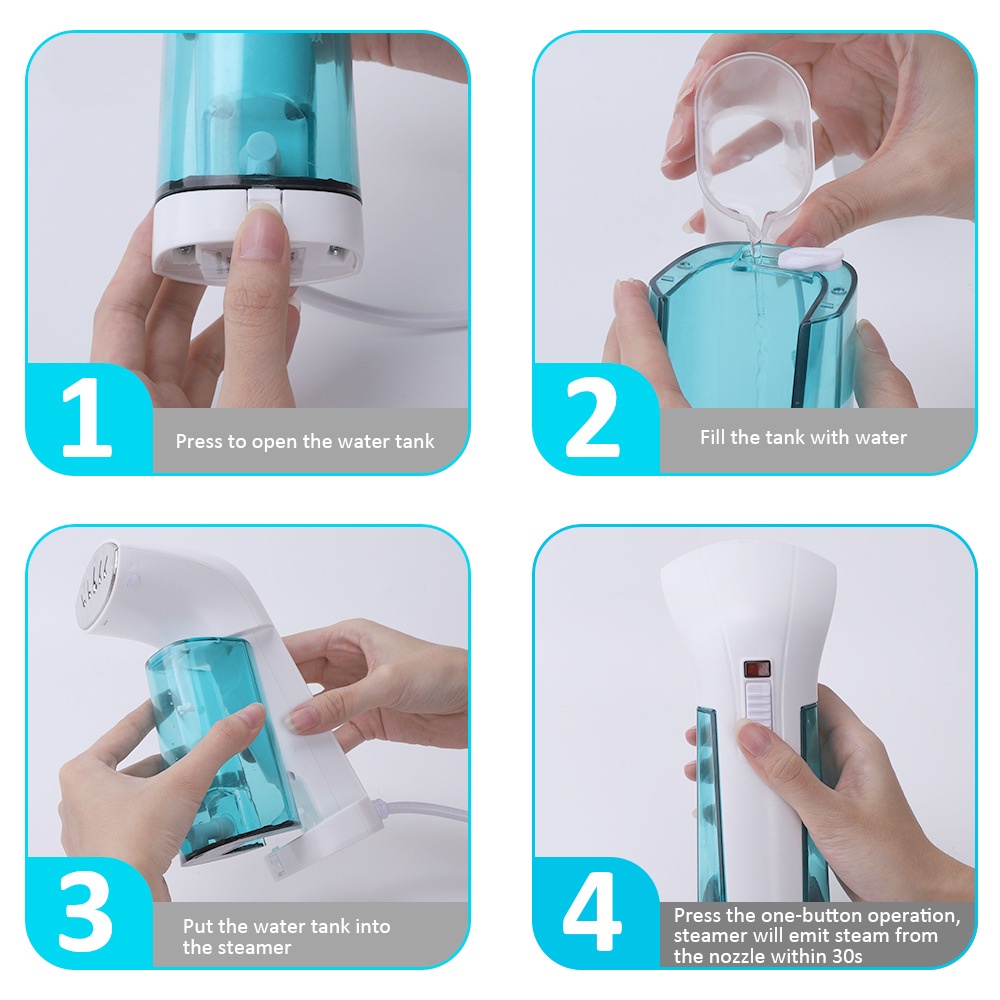 1
Press to open the water tank

2
Fill the tank with water

3
Put the water tank into the steamer

4
Press the one-button operation, steamer will emit steam from the nozzle within 30s