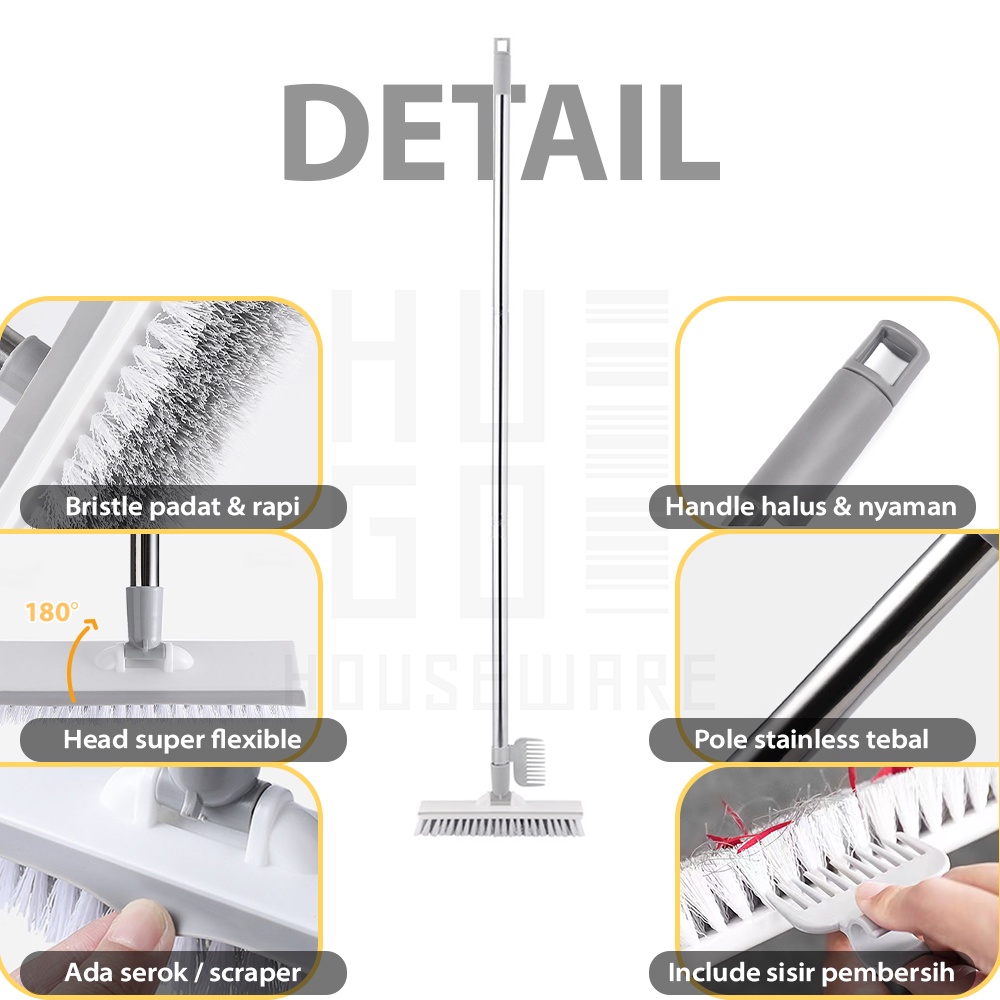 DETAIL

HU
GO
HOUSEWARE

Bristle padat & rapi

180°

Head super flexible

Ada serok / scraper

Handle halus & nyaman

Pole stainless tebal

Include sisir pembersih