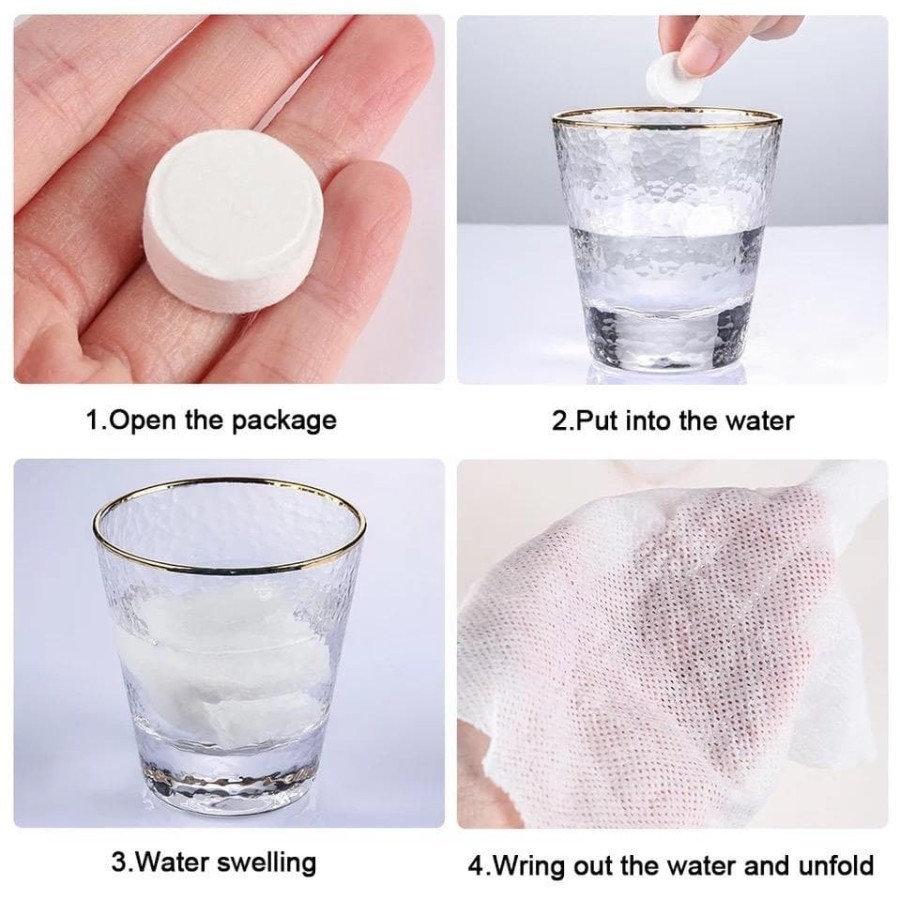 1.Open the package

2.Put into the water

3.Water swelling

4.Wring out the water and unfold