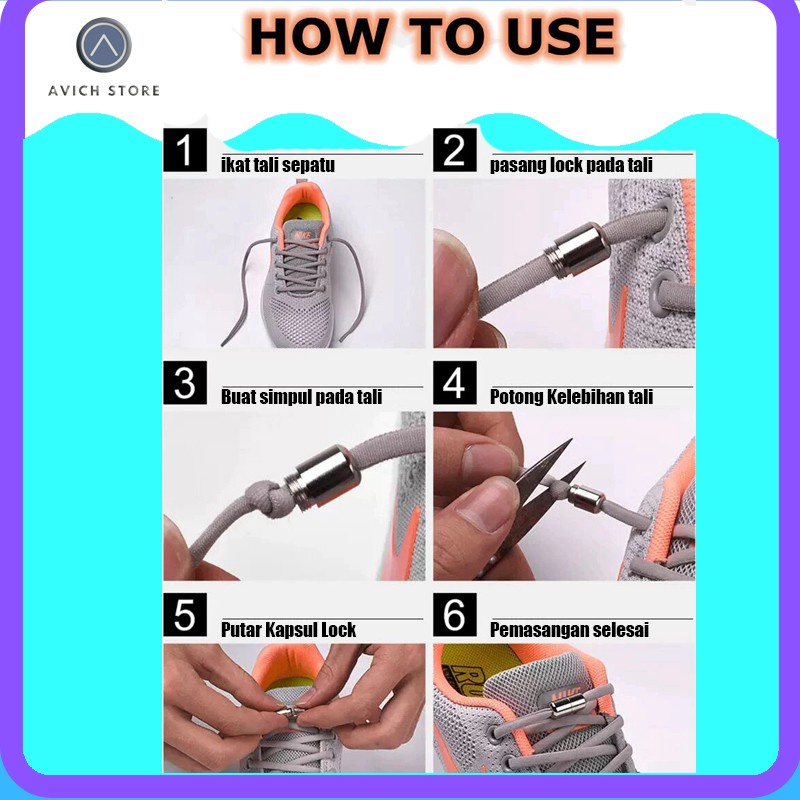 AVICH STORE

HOW TO USE

1 ikat tali sepatu

2 pasang lock pada tali

3 Buat simpul pada tali

4 Potong Kelebihan tali

5 Putar Kapsul Lock

6 Pemasangan selesai