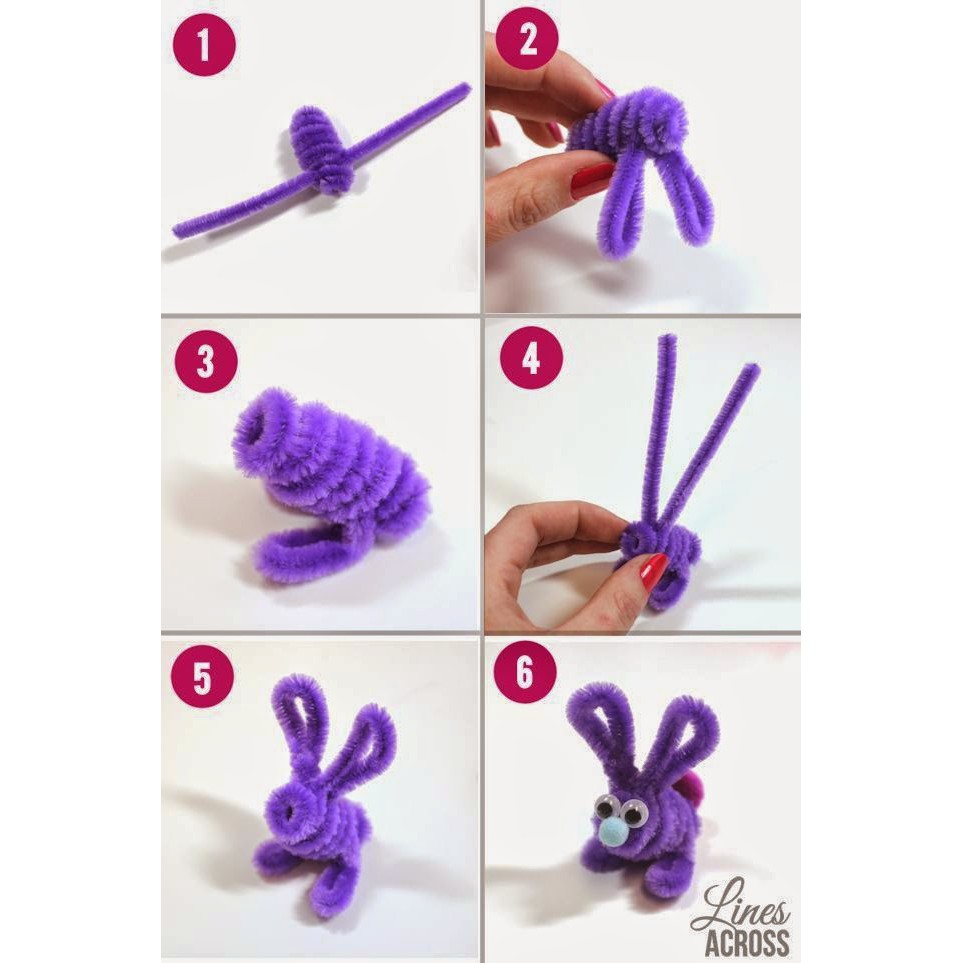 1

2

3

4

5

6

Lines ACROSS