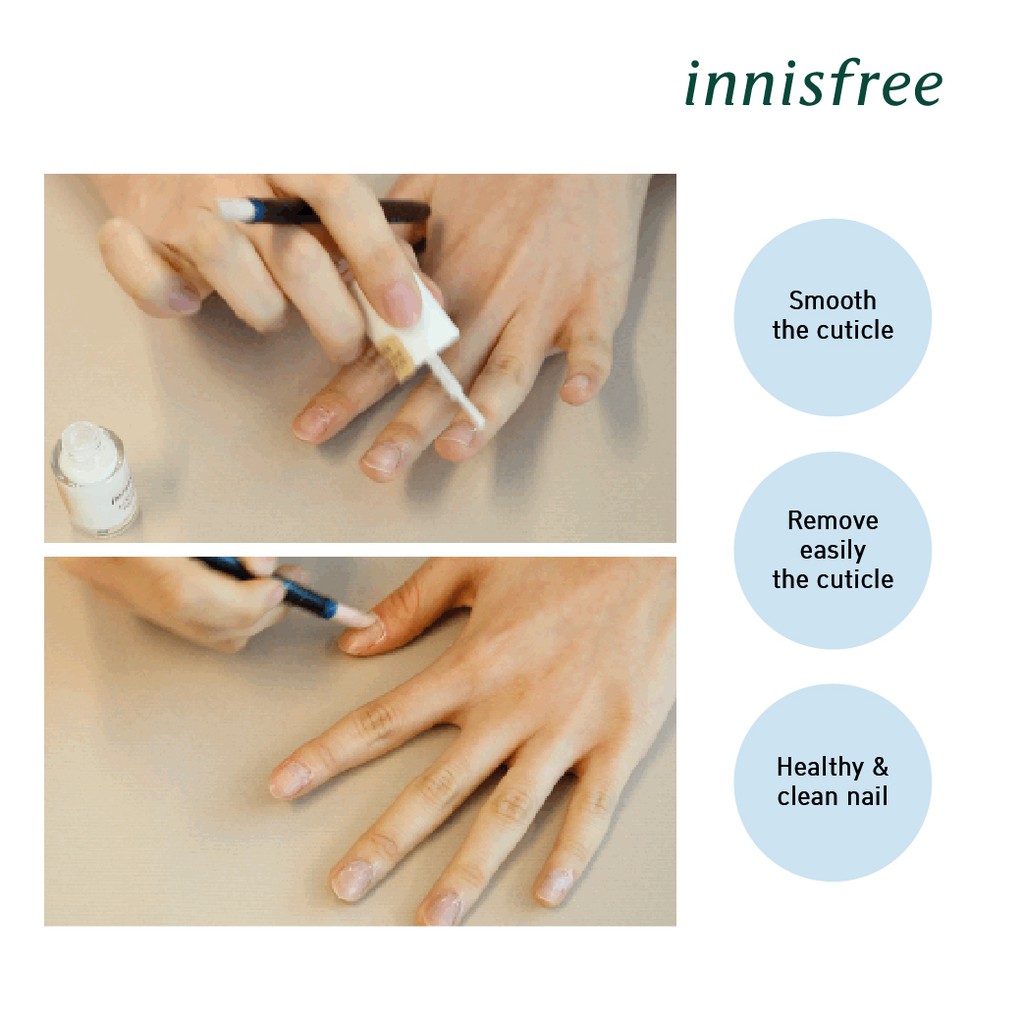 innisfree

Smooth the cuticle

Remove easily the cuticle

Healthy & clean nail