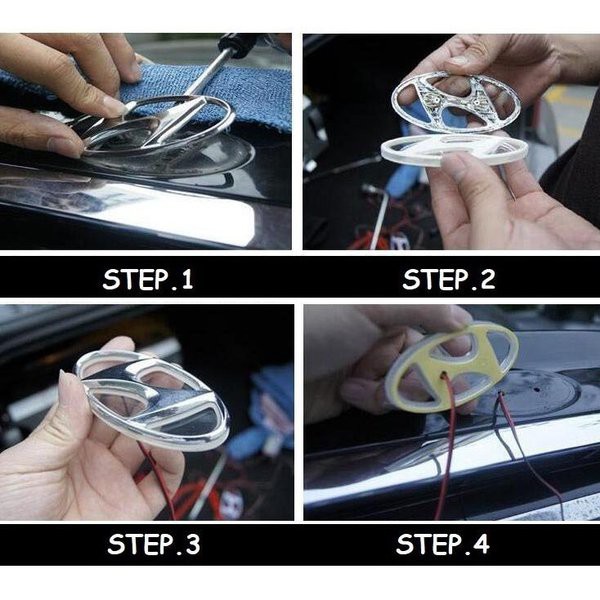 STEP.1

STEP.2

STEP.3

STEP.4