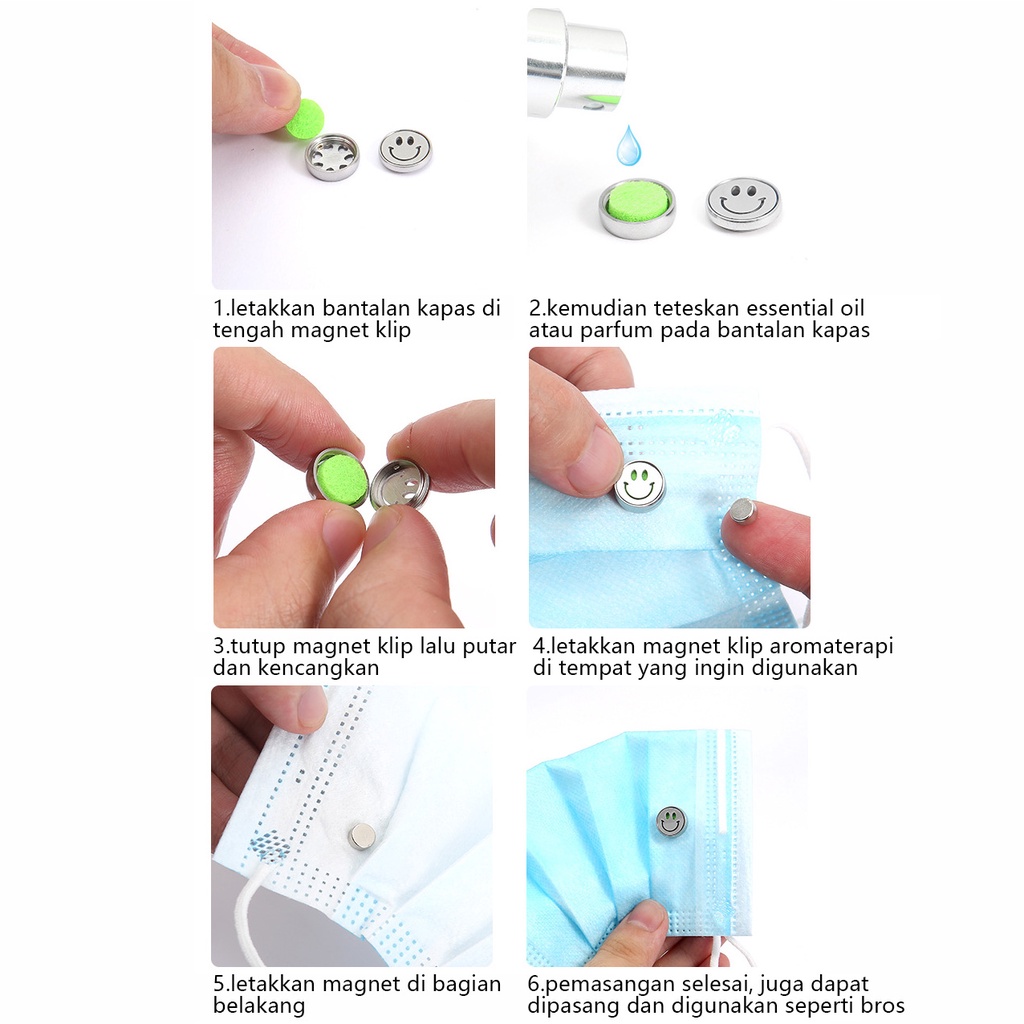 1.letakkan bantalan kapas di tengah magnet klip

2.kemudian teteskan essential oil atau parfum pada bantalan kapas

3.tutup magnet klip lalu putar dan kencangkan

4.letakkan magnet klip aromaterapi di tempat yang ingin digunakan

5.letakkan magnet di bagian belakang

6.pemasangan selesai, juga dapat dipasang dan digunakan seperti bros