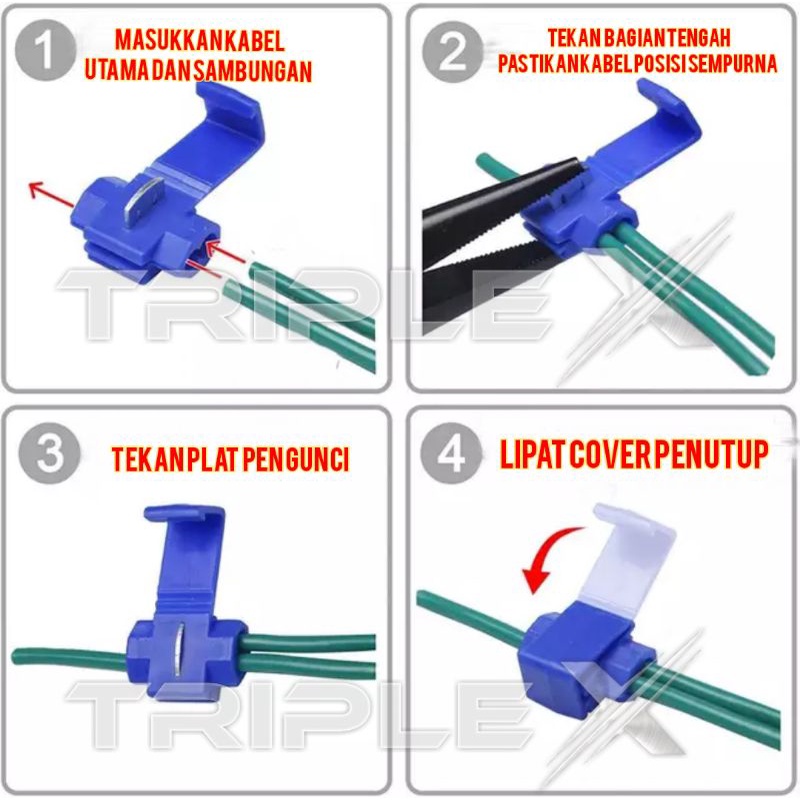 1
MASUKKAN KABEL UTAMA DAN SAMBUNGAN

2
TEKAN BAGIAN TENGAH PASTIKAN KABEL POSISI SEMPURNA

TRIPLE X

3
TEKAN PLAT PENGUNCI

4
LIPAT COVER PENUTUP

TRIPLE X