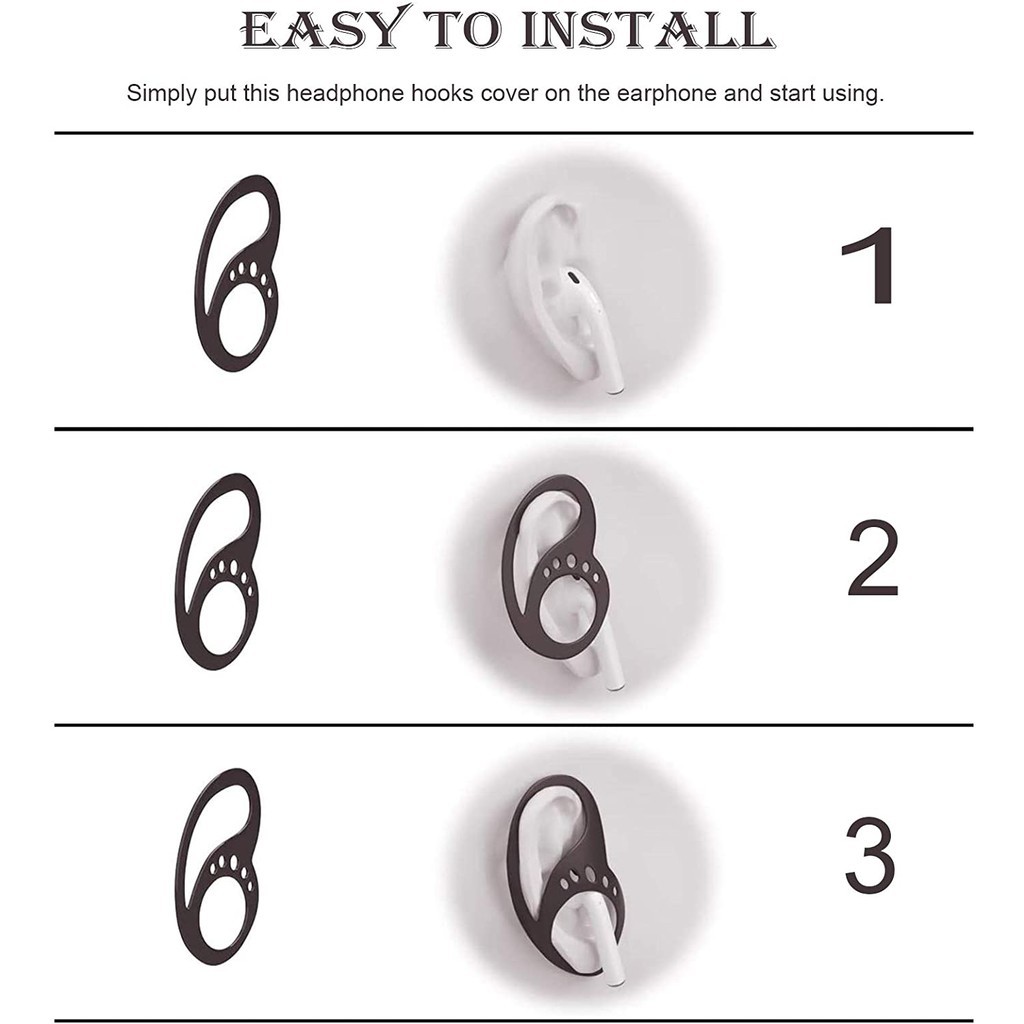 EASY TO INSTALL

Simply put this headphone hooks cover on the earphone and start using.

1

2

3