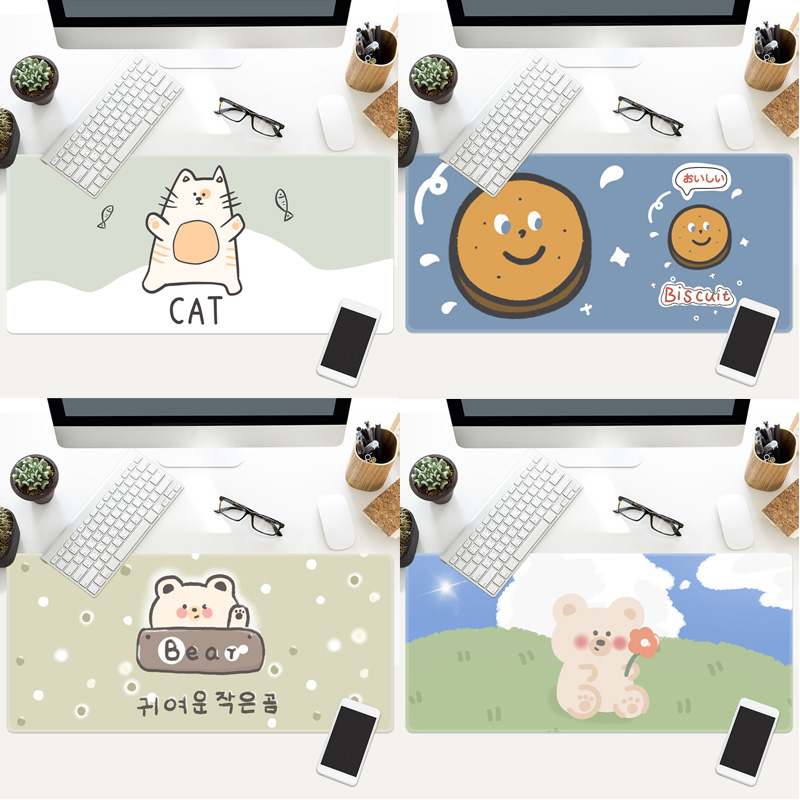 CAT

おいしい

Biscuit

Bear

귀여운 작은곰