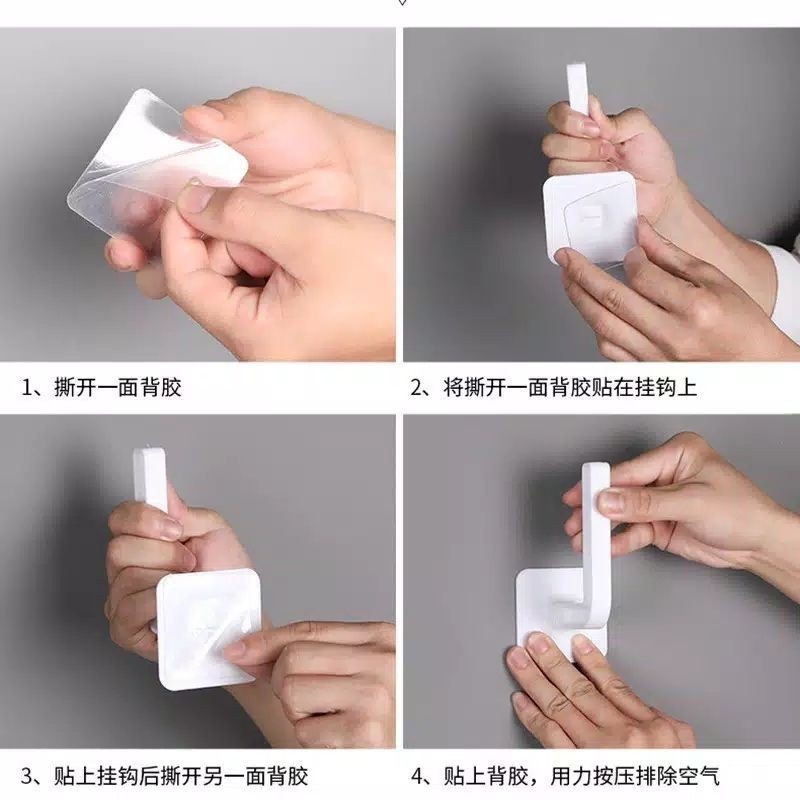 1、撕开一面背胶

2、将撕开一面背胶贴在挂钩上

3、贴上挂钩后撕开另一面背胶

4、贴上背胶，用力按压排除空气