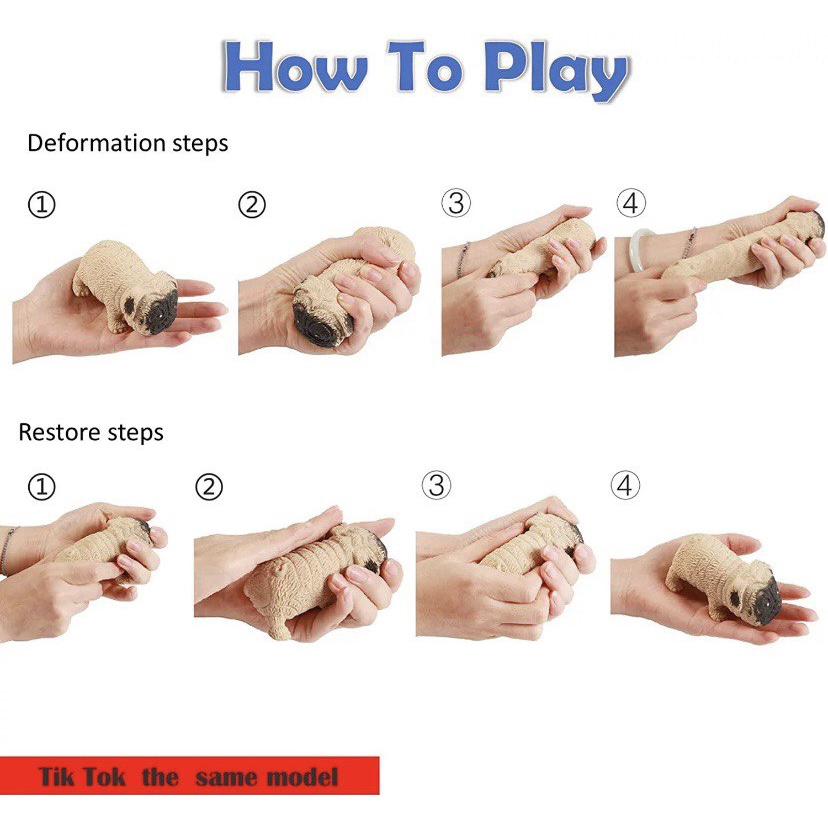 How To Play

Deformation steps

①

②

③

④

Restore steps

①

②

③

④

Tik Tok the same model