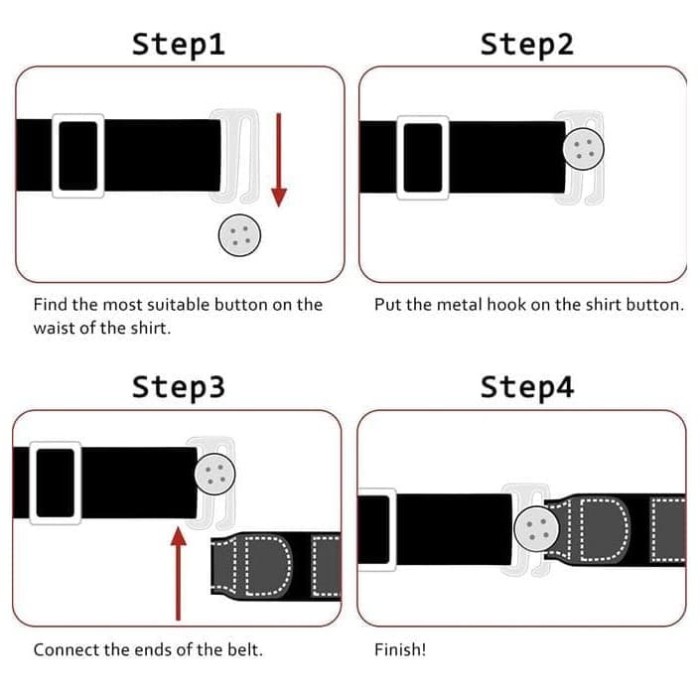 Step1

Find the most suitable button on the waist of the shirt.

Step2

Put the metal hook on the shirt button.

Step3

Connect the ends of the belt.

Step4

Finish!