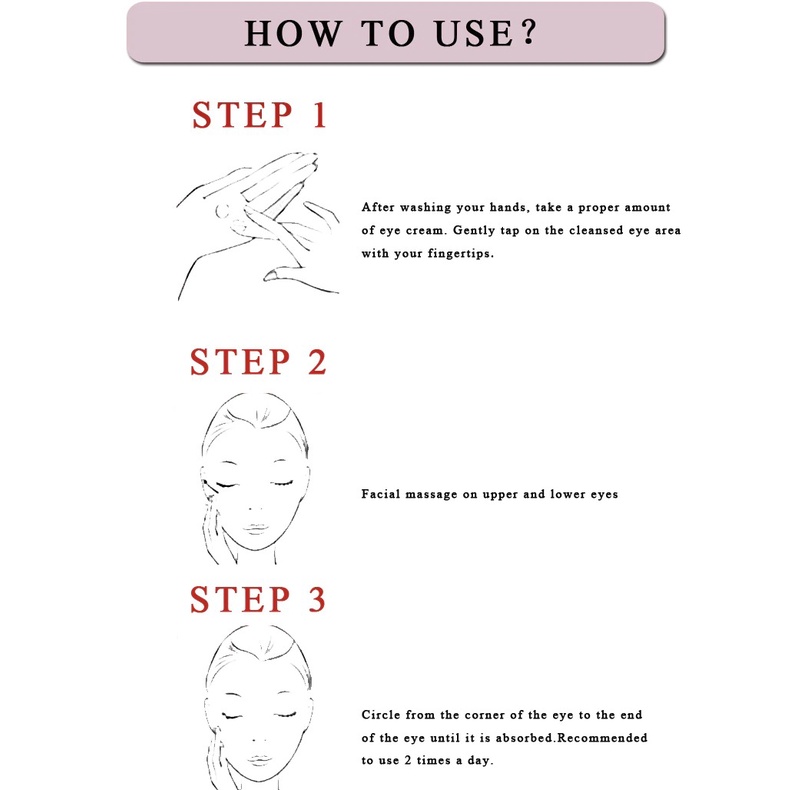 HOW TO USE?

STEP 1

After washing your hands, take a proper amount of eye cream. Gently tap on the cleansed eye area with your fingertips.

STEP 2

Facial massage on upper and lower eyes

STEP 3

Circle from the corner of the eye to the end of the eye until it is absorbed.Recommended to use 2 times a day.