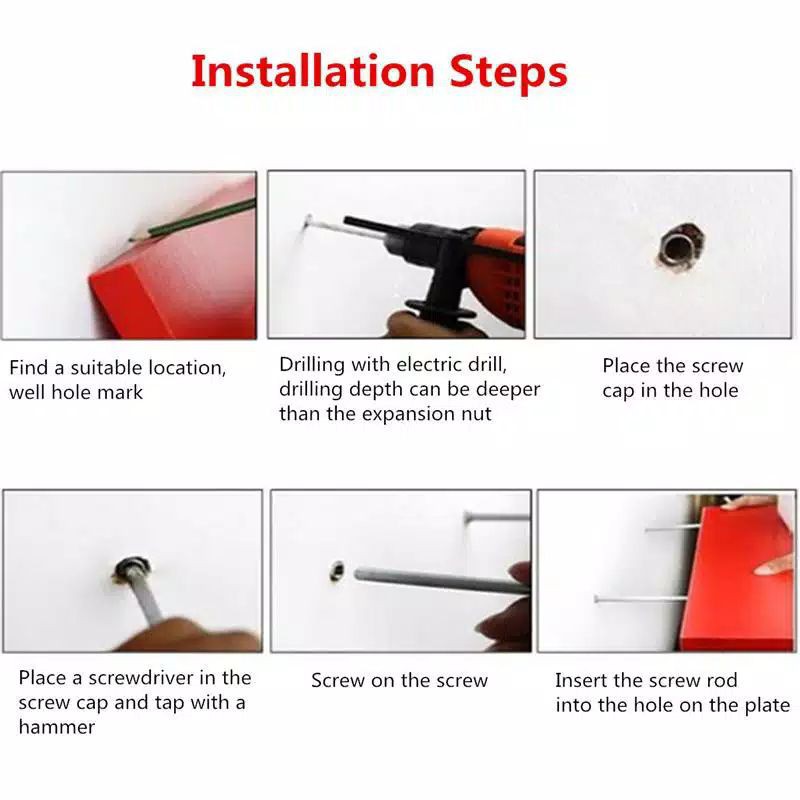 Installation Steps

Find a suitable location, well hole mark

Drilling with electric drill, drilling depth can be deeper than the expansion nut

Place the screw cap in the hole

Place a screwdriver in the screw cap and tap with a hammer

Screw on the screw

Insert the screw rod into the hole on the plate