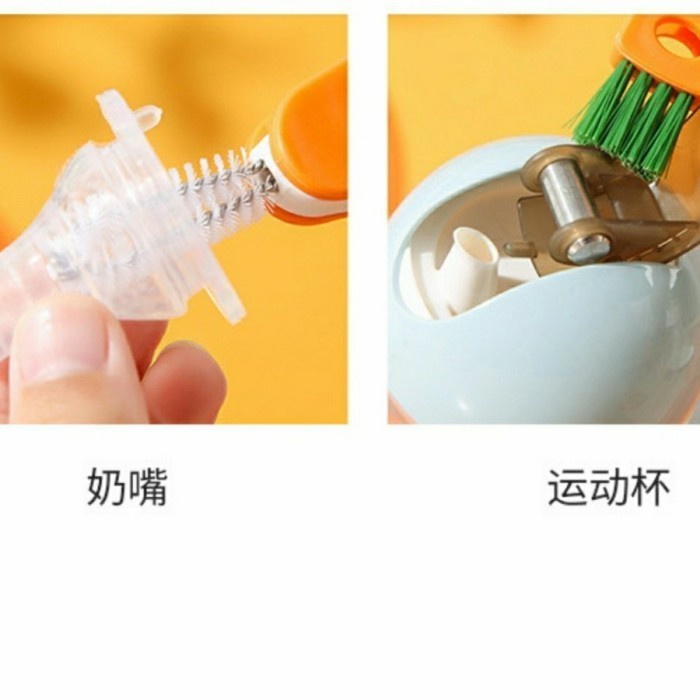 奶嘴

运动杯