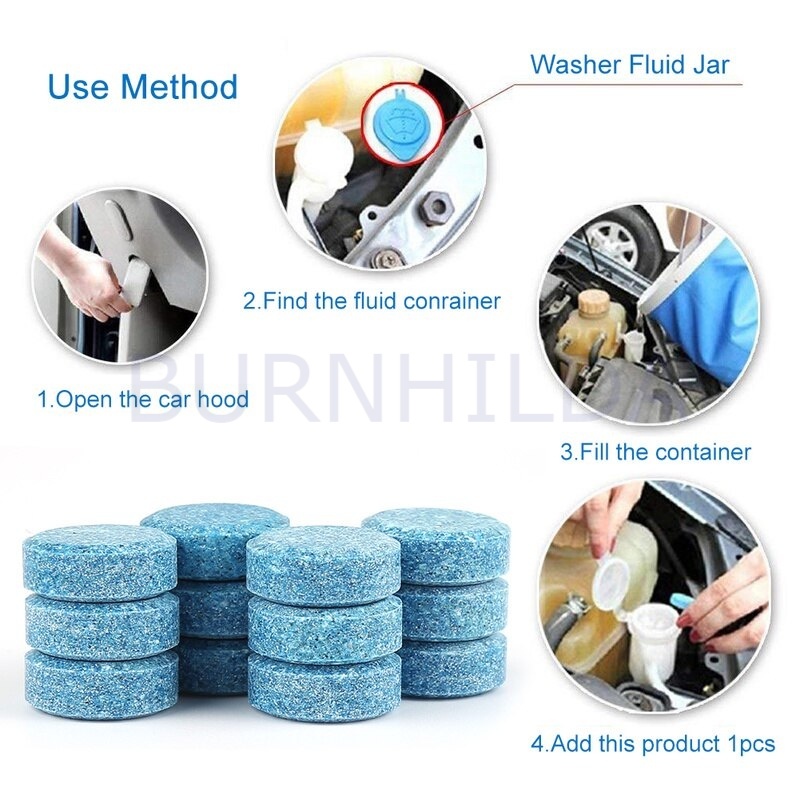 Use Method

Washer Fluid Jar

2.Find the fluid conrainer

1.Open the car hood

BURNHILL

3.Fill the container

4.Add this product 1pcs