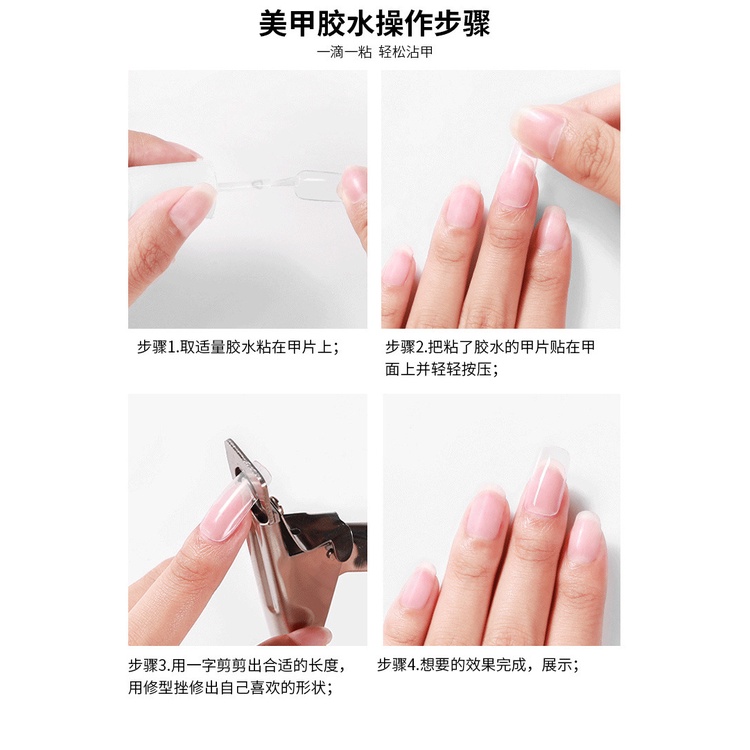 美甲胶水操作步骤

一滴一粘 轻松沾甲

步骤1.取适量胶水粘在甲片上；

步骤2.把粘了胶水的甲片贴在甲面上并轻轻按压；

步骤3.用一字剪剪出合适的长度，用修型挫修出自己喜欢的形状；

步骤4.想要的效果完成，展示；