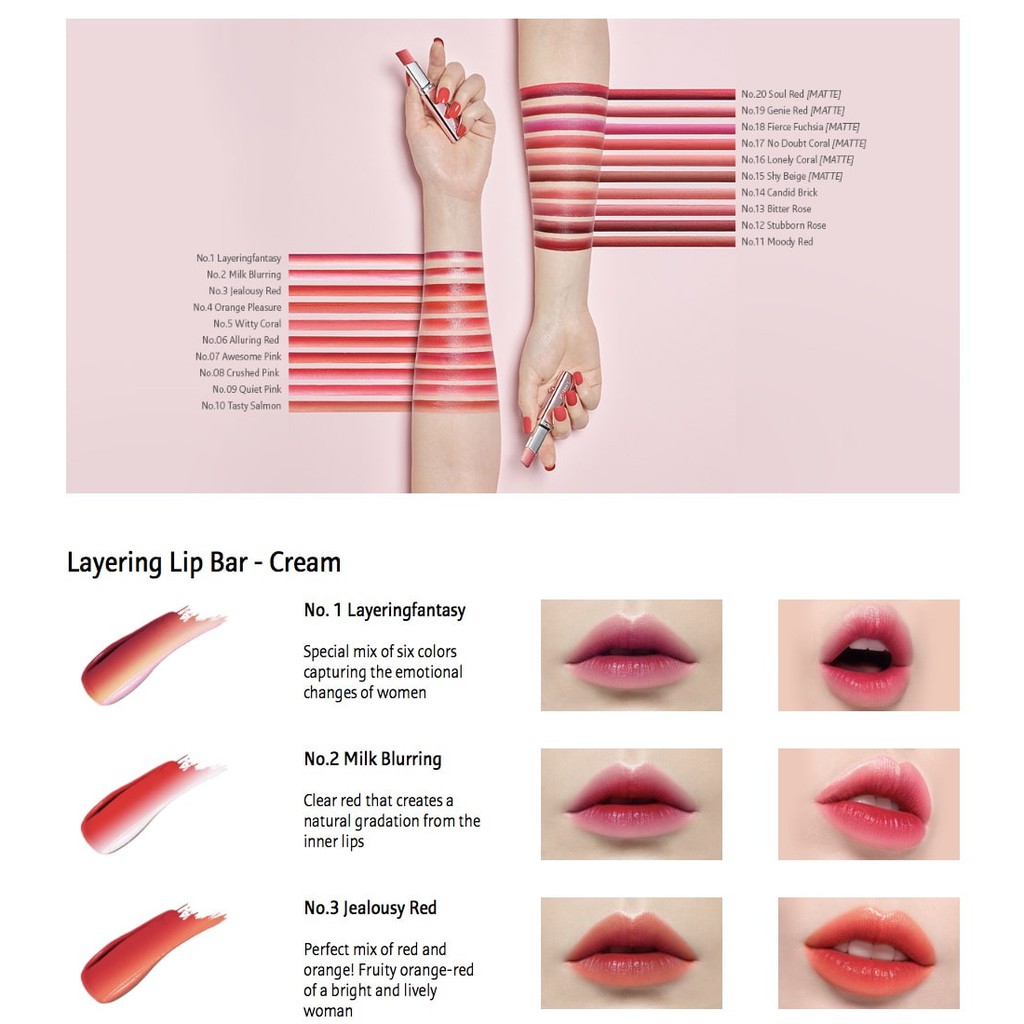 No.20 Soul Red [MATTE]
No.19 Genie Red [MATTE]
No.18 Fierce Fuchsia [MATTE]
No.17 No Doubt Coral [MATTE]
No.16 Lonely Coral [MATTE]
No.15 Shy Beige [MATTE]
No.14 Candid Brick
No.13 Bitter Rose
No.12 Stubborn Rose
No.11 Moody Red

No.1 Layeringfantasy
No.2 Milk Blurring
No.3 Jealousy Red
No.4 Orange Pleasure
No.5 Witty Coral
No.06 Alluring Red
No.07 Awesome Pink
No.08 Crushed Pink
No.09 Quiet Pink
No.10 Tasty Salmon

Layering Lip Bar - Cream

No. 1 Layeringfantasy

Special mix of six colors capturing the emotional changes of women

No.2 Milk Blurring

Clear red that creates a natural gradation from the inner lips

No.3 Jealousy Red

Perfect mix of red and orange! Fruity orange-red of a bright and lively woman