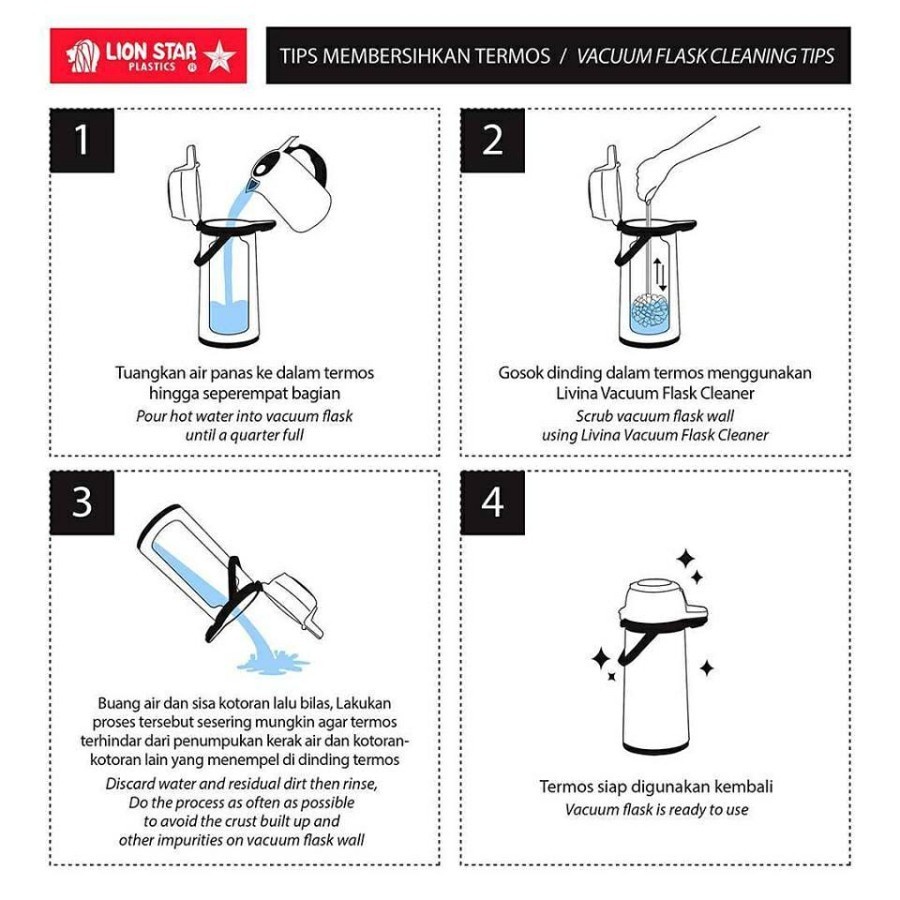 LION STAR PLASTICS

TIPS MEMBERSIHKAN TERMOS / VACUUM FLASK CLEANING TIPS

1

Tuangkan air panas ke dalam termos hingga seperempat bagian
Pour hot water into vacuum flask until a quarter full

2

Gosok dinding dalam termos menggunakan Livina Vacuum Flask Cleaner
Scrub vacuum flask wall using Livina Vacuum Flask Cleaner

3

Buang air dan sisa kotoran lalu bilas, Lakukan proses tersebut sesering mungkin agar termos terhindar dari penumpukan kerak air dan kotoran-kotoran lain yang menempel di dinding termos
Discard water and residual dirt then rinse, Do the process as often as possible to avoid the crust built up and other impurities on vacuum flask wall

4

Termos siap digunakan kembali
Vacuum flask is ready to use