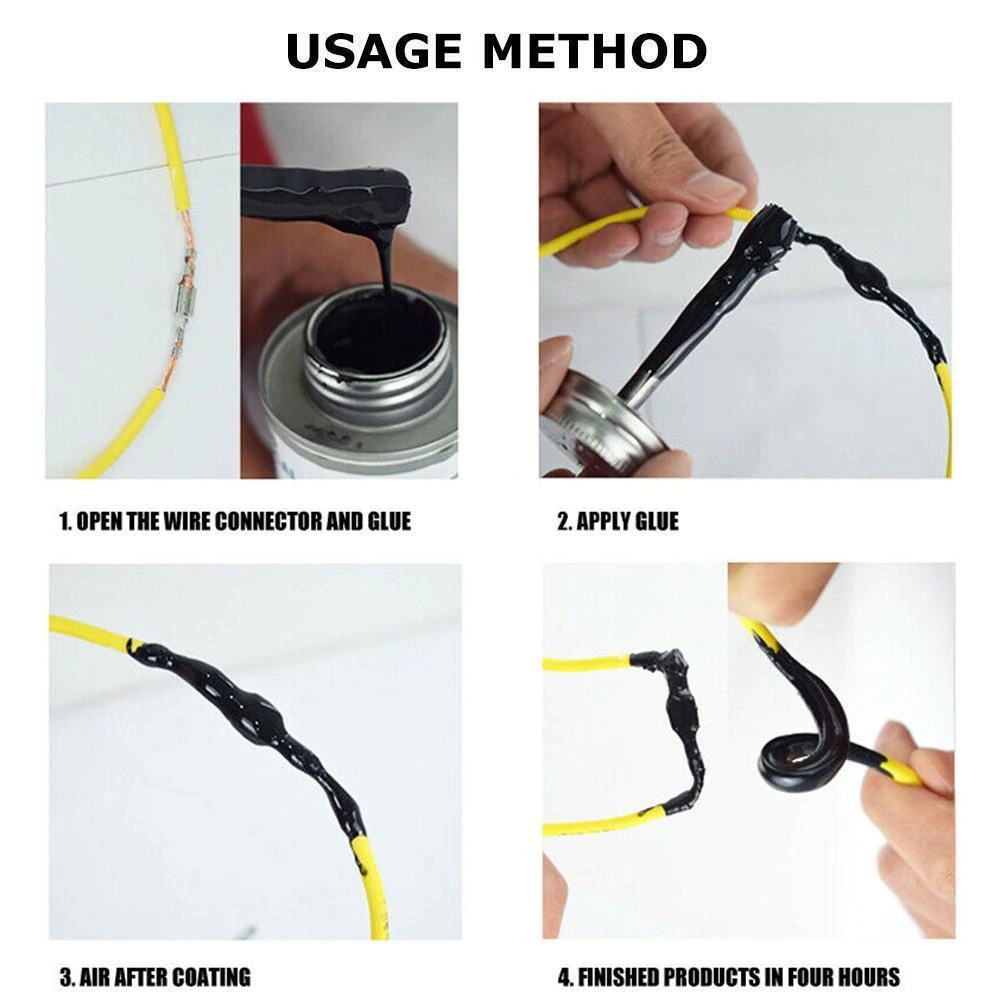 USAGE METHOD

1. OPEN THE WIRE CONNECTOR AND GLUE

2. APPLY GLUE

3. AIR AFTER COATING

4. FINISHED PRODUCTS IN FOUR HOURS