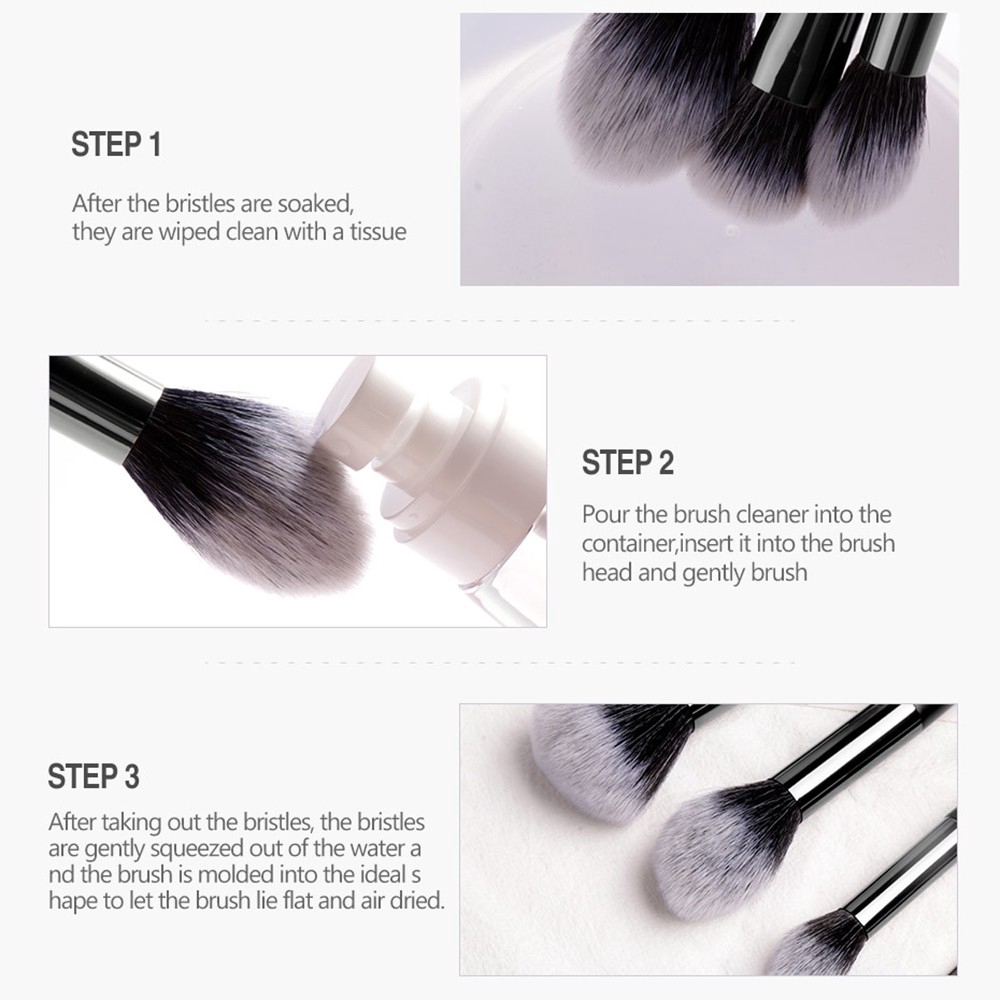 STEP 1

After the bristles are soaked, they are wiped clean with a tissue

STEP 2

Pour the brush cleaner into the container,insert it into the brush head and gently brush

STEP 3

After taking out the bristles, the bristles are gently squeezed out of the water a nd the brush is molded into the ideal s hape to let the brush lie flat and air dried.