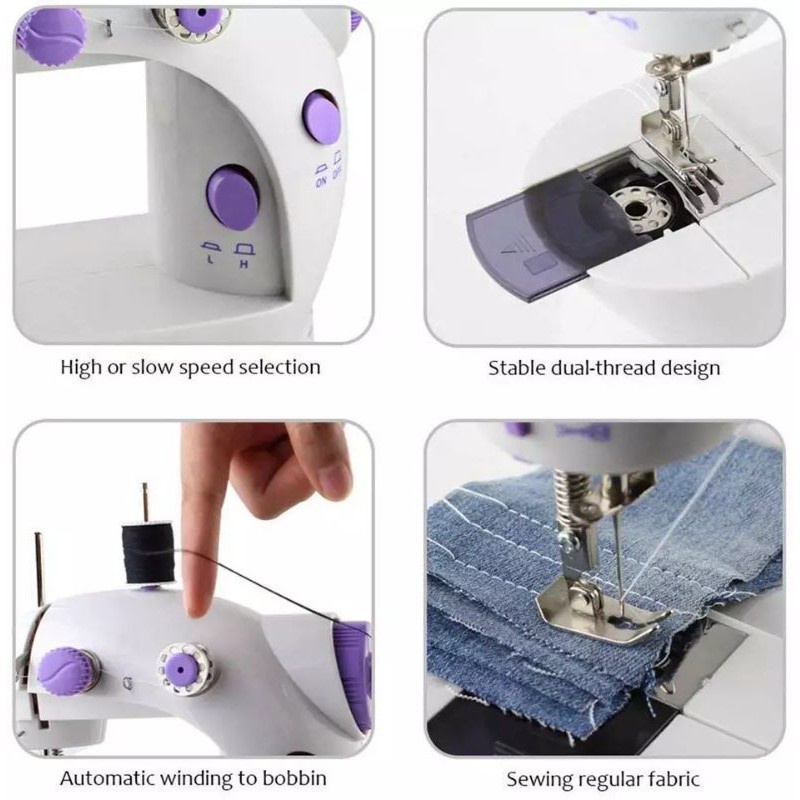 ON OFF

L H

High or slow speed selection

Stable dual-thread design

Automatic winding to bobbin

Sewing regular fabric