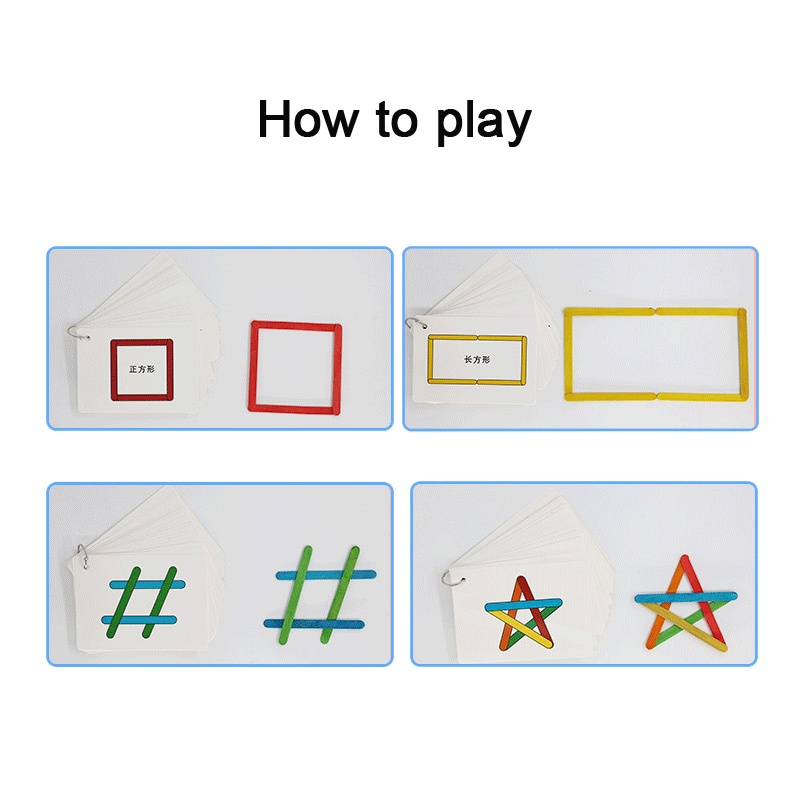 How to play

正方形

长方形