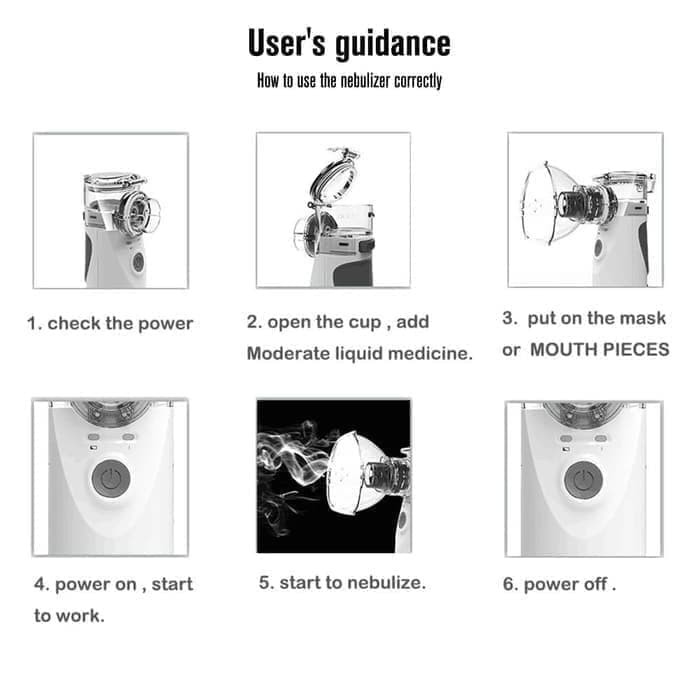 User's guidance

How to use the nebulizer correctly

1. check the power

2. open the cup , add Moderate liquid medicine.

3. put on the mask or MOUTH PIECES

4. power on , start to work.

5. start to nebulize.

6. power off .