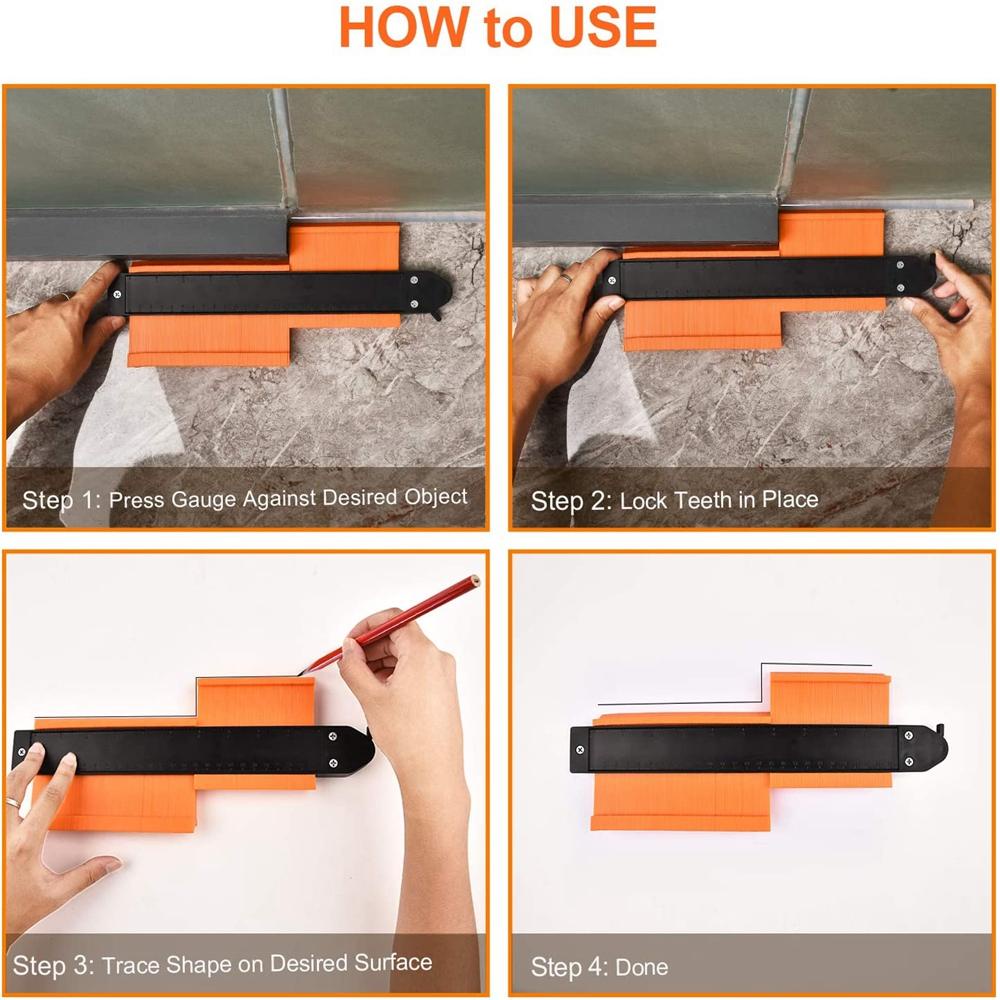 HOW to USE

Step 1: Press Gauge Against Desired Object

Step 2: Lock Teeth in Place

Step 3: Trace Shape on Desired Surface

Step 4: Done