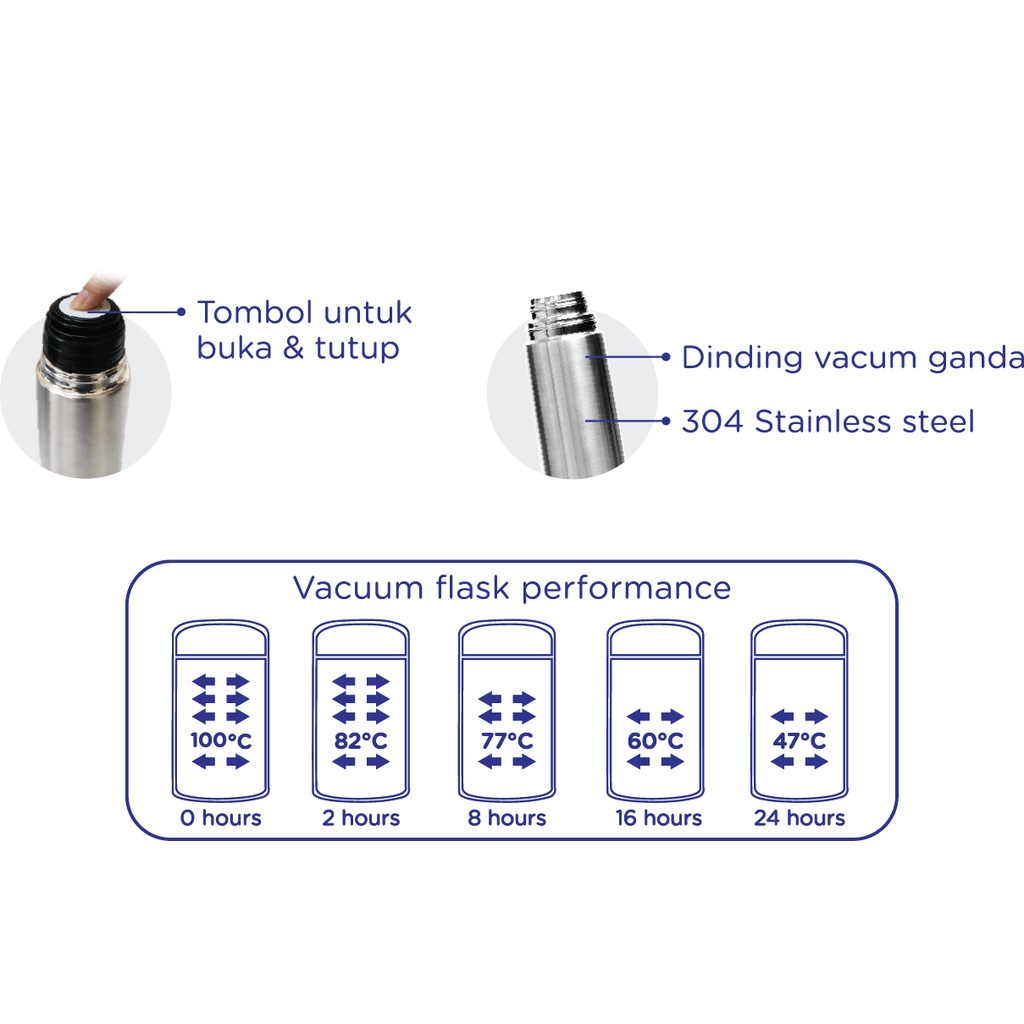 Tombol untuk buka & tutup

Dinding vacum ganda

304 Stainless steel

Vacuum flask performance

100°C
0 hours

82°C
2 hours

77°C
8 hours

60°C
16 hours

47°C
24 hours