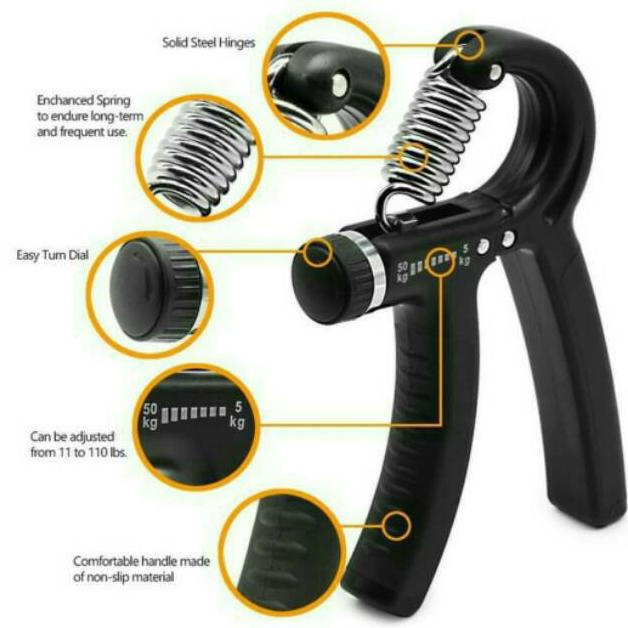 Solid Steel Hinges

Enchanced Spring to endure long-term and frequent use.

Easy Turn Dial

50 kg 5 kg

50 kg 5 kg

Can be adjusted from 11 to 110 lbs.

Comfortable handle made of non-slip material