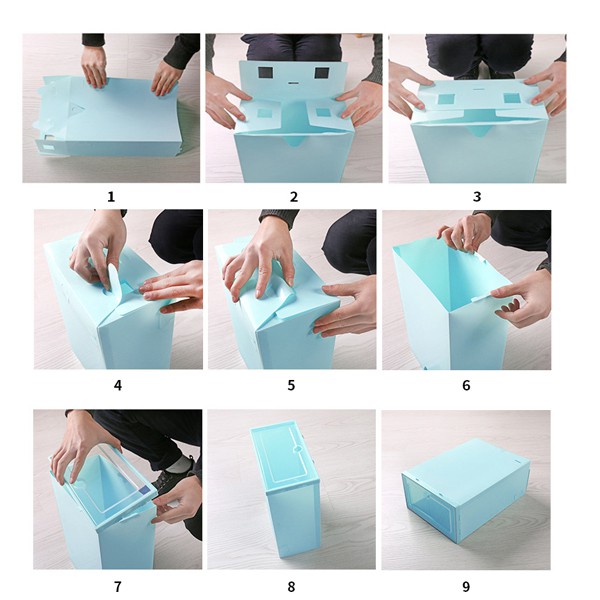 1

2

3

4

5

6

7

8

9