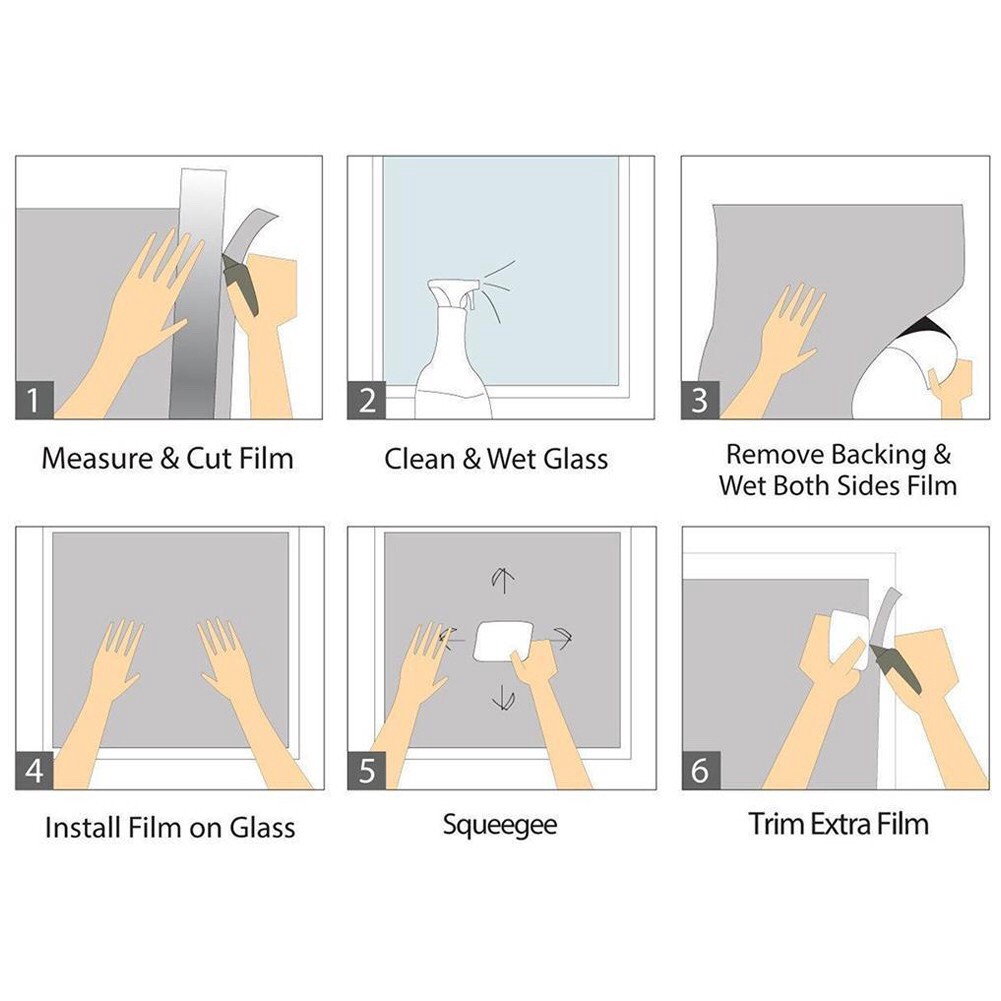 1
Measure & Cut Film

2
Clean & Wet Glass

3
Remove Backing & Wet Both Sides Film

4
Install Film on Glass

5
Squeegee

6
Trim Extra Film