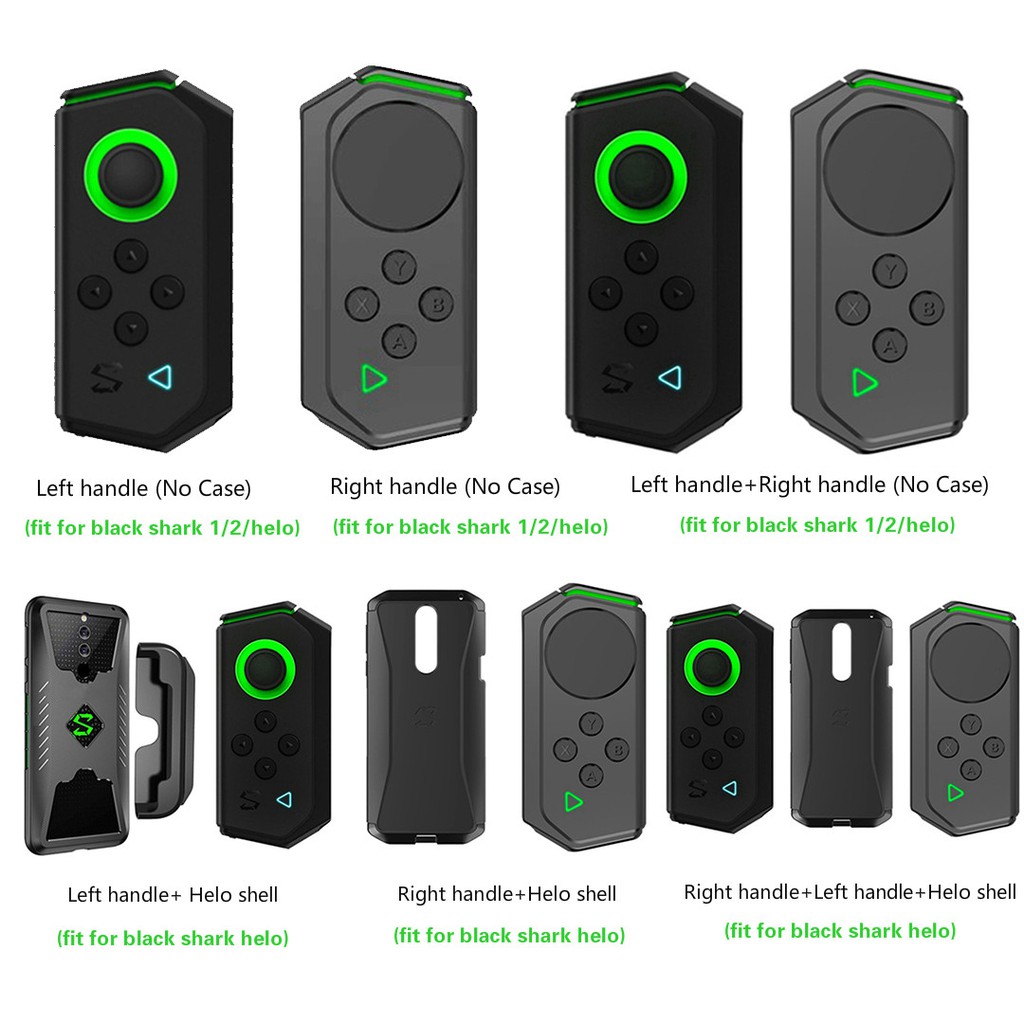 Y
X B
A

Y
X B
A

Left handle (No Case)
(fit for black shark 1/2/helo)

Right handle (No Case)
(fit for black shark 1/2/helo)

Left handle+Right handle (No Case)
(fit for black shark 1/2/helo)

Y
X B
A

Y
X B
A

Left handle+ Helo shell
(fit for black shark helo)

Right handle+Helo shell
(fit for black shark helo)

Right handle+Left handle+Helo shell
(fit for black shark helo)