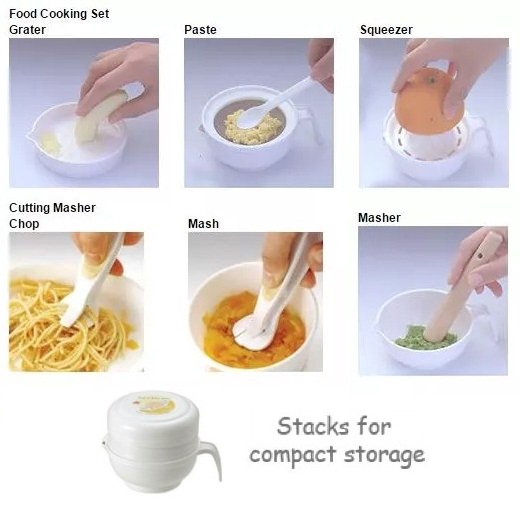 Food Cooking Set
Grater

Paste

Squeezer

Cutting Masher
Chop

Mash

Masher

Stacks for compact storage