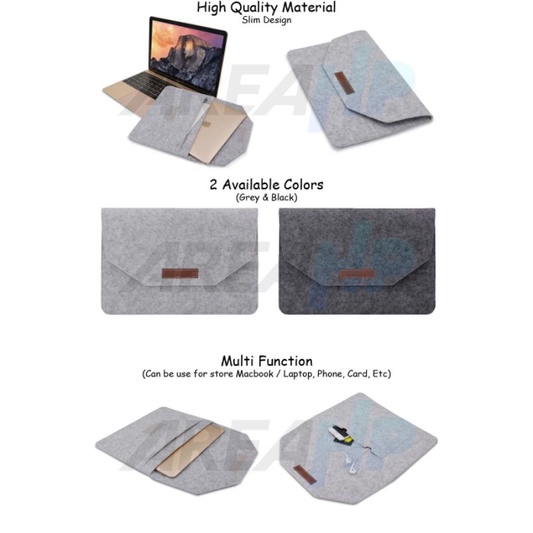 High Quality Material
Slim Design

AREA HP

2 Available Colors
(Grey & Black)

AREA HP

Multi Function
(Can be use for store Macbook / Laptop, Phone, Card, Etc)

AREA HP