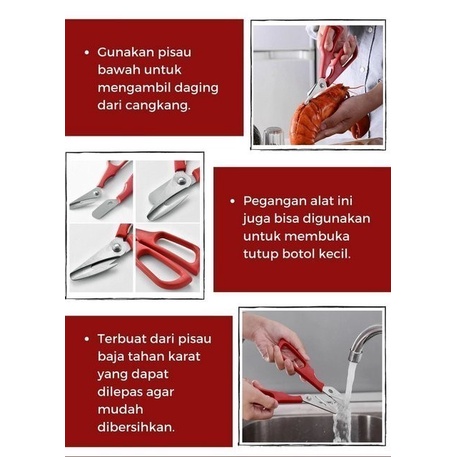 • Gunakan pisau bawah untuk mengambil daging dari cangkang.

• Pegangan alat ini juga bisa digunakan untuk membuka tutup botol kecil.

• Terbuat dari pisau baja tahan karat yang dapat dilepas agar mudah dibersihkan.