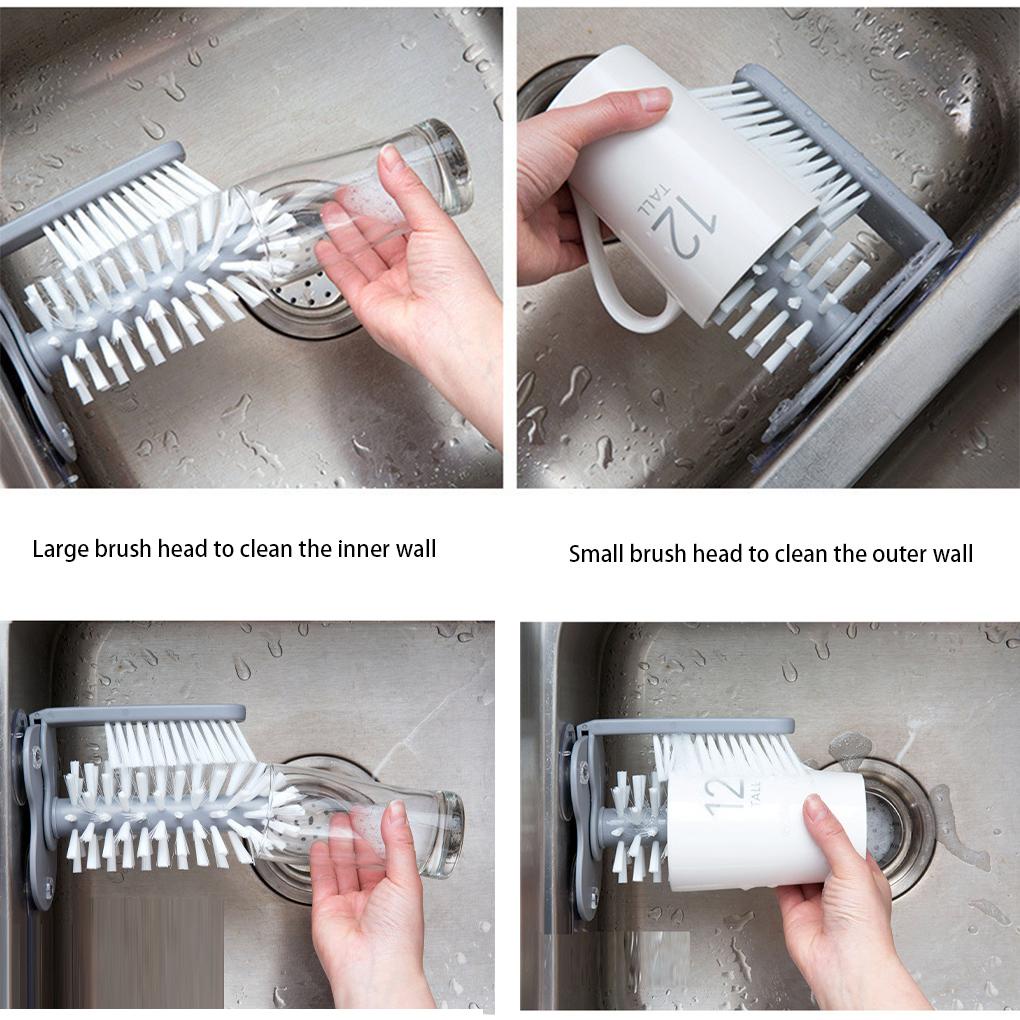 12
TALL

Large brush head to clean the inner wall

Small brush head to clean the outer wall

12
TALL