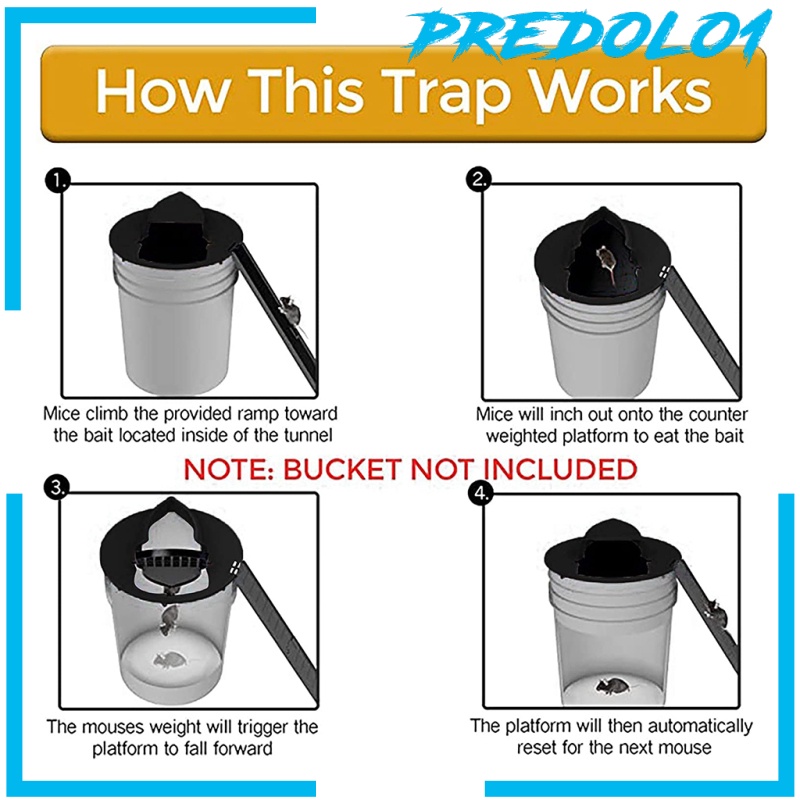 PREDOLO1

How This Trap Works

1.

Mice climb the provided ramp toward the bait located inside of the tunnel

2.

Mice will inch out onto the counter weighted platform to eat the bait

NOTE: BUCKET NOT INCLUDED

3.

The mouses weight will trigger the platform to fall forward

4.

The platform will then automatically reset for the next mouse