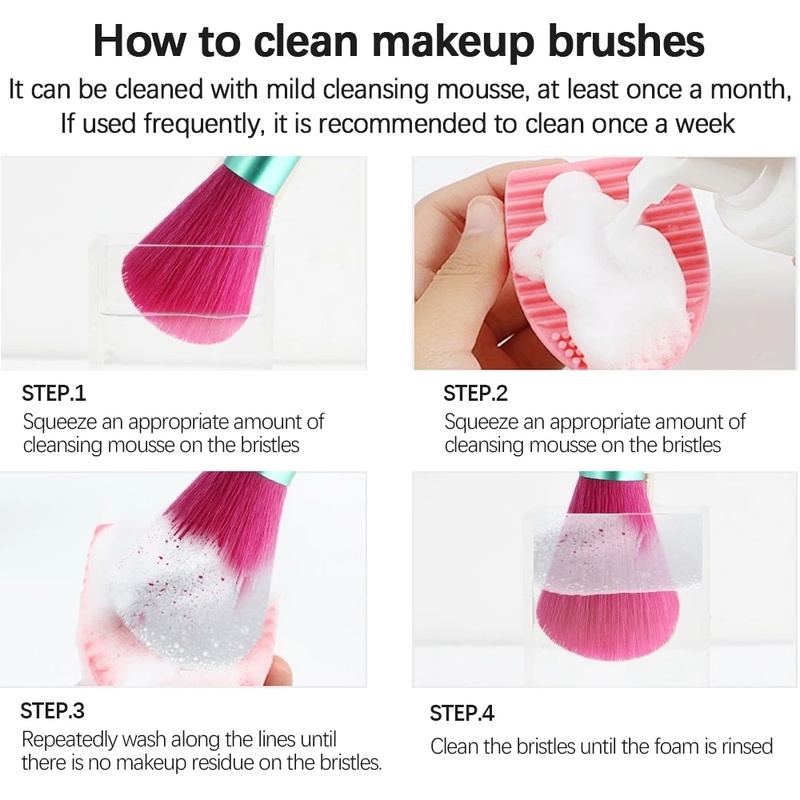 How to clean makeup brushes

It can be cleaned with mild cleansing mousse, at least once a month, If used frequently, it is recommended to clean once a week

STEP.1
Squeeze an appropriate amount of cleansing mousse on the bristles

STEP.2
Squeeze an appropriate amount of cleansing mousse on the bristles

STEP.3
Repeatedly wash along the lines until there is no makeup residue on the bristles.

STEP.4
Clean the bristles until the foam is rinsed