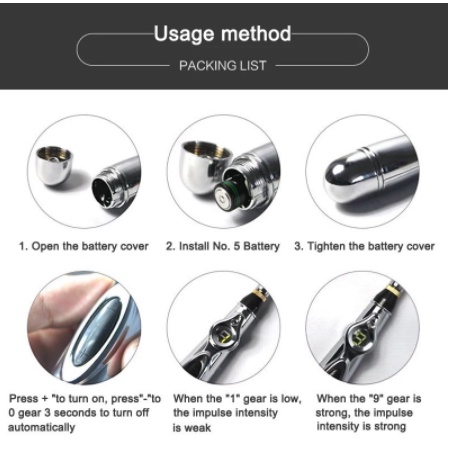 Usage method

PACKING LIST

1. Open the battery cover

2. Install No. 5 Battery

3. Tighten the battery cover

Press + "to turn on, press"-"to 0 gear 3 seconds to turn off automatically

When the "1" gear is low, the impulse intensity is weak

When the "9" gear is strong, the impulse intensity is strong