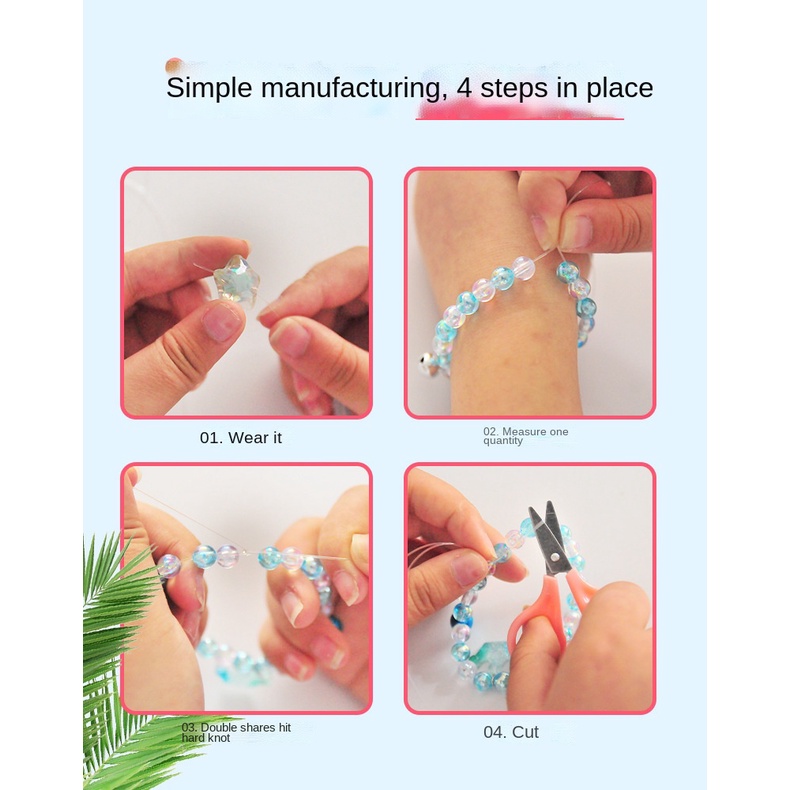 Simple manufacturing, 4 steps in place

01. Wear it

02. Measure one quantity

03. Double shares hit hard knot

04. Cut