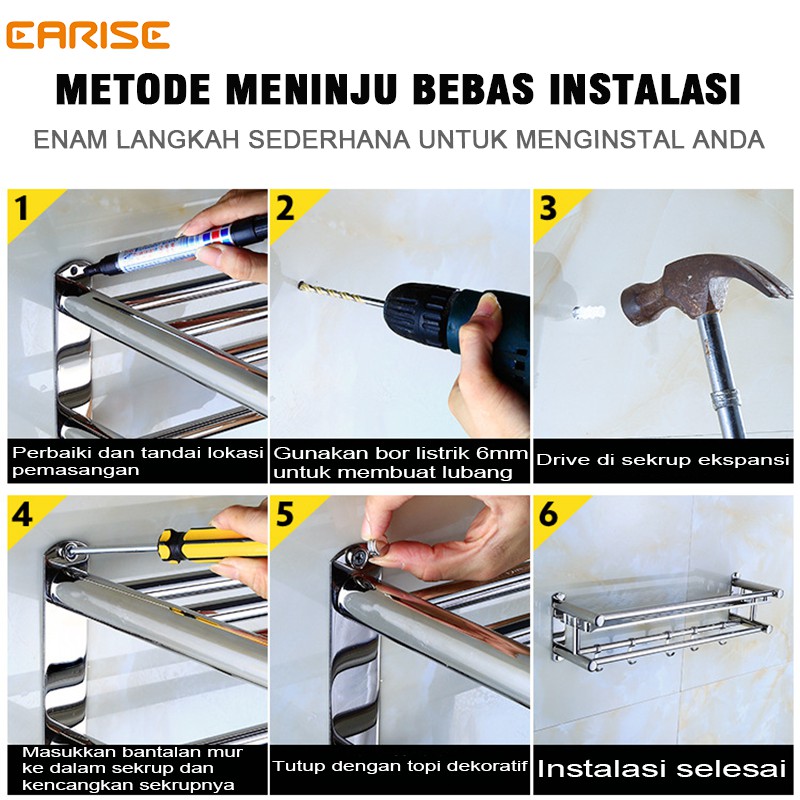 EARISE

METODE MENINJU BEBAS INSTALASI

ENAM LANGKAH SEDERHANA UNTUK MENGINSTAL ANDA

1

Perbaiki dan tandai lokasi pemasangan

2

Gunakan bor listrik 6mm untuk membuat lubang

3

Drive di sekrup ekspansi

4

Masukkan bantalan mur ke dalam sekrup dan kencangkan sekrupnya

5

Tutup dengan topi dekoratif

6

Instalasi selesai