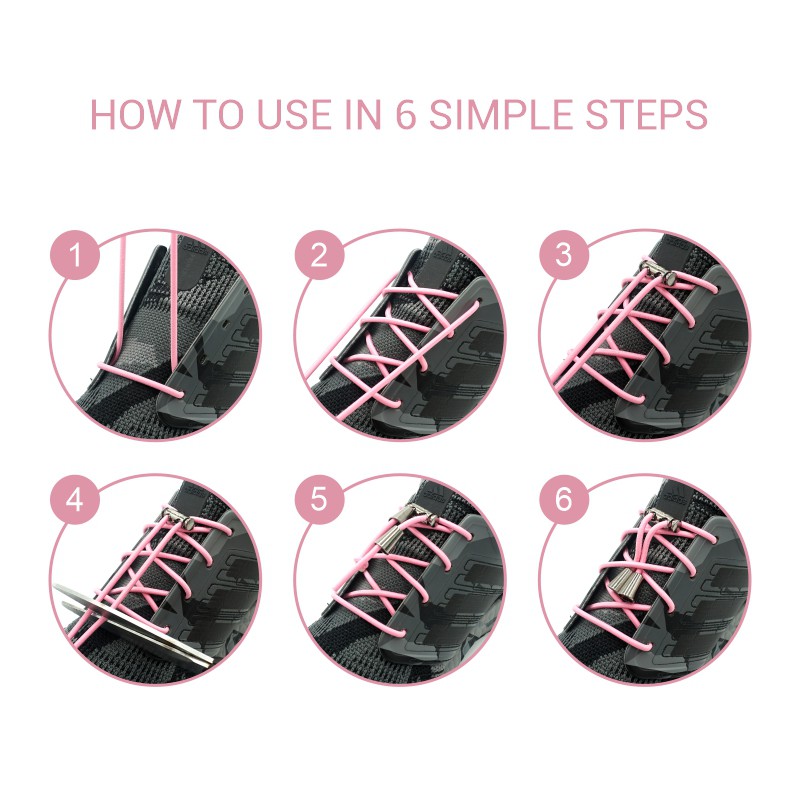 HOW TO USE IN 6 SIMPLE STEPS

1

2

3

4

5

6