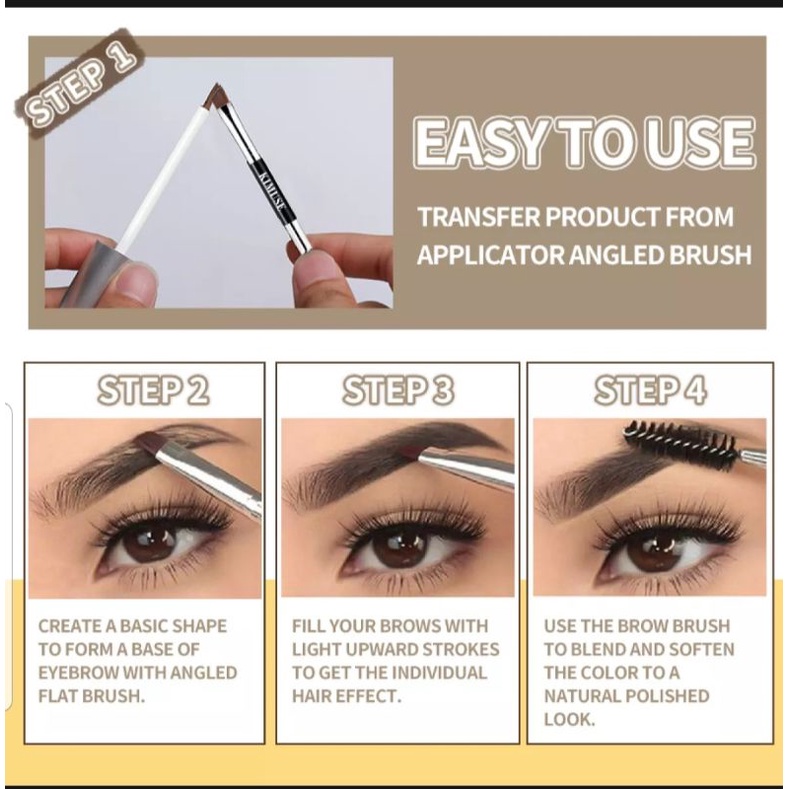 STEP 1

KIMUSE

EASY TO USE

TRANSFER PRODUCT FROM APPLICATOR ANGLED BRUSH

STEP 2

CREATE A BASIC SHAPE TO FORM A BASE OF EYEBROW WITH ANGLED FLAT BRUSH.

STEP 3

FILL YOUR BROWS WITH LIGHT UPWARD STROKES TO GET THE INDIVIDUAL HAIR EFFECT.

STEP 4

USE THE BROW BRUSH TO BLEND AND SOFTEN THE COLOR TO A NATURAL POLISHED LOOK.