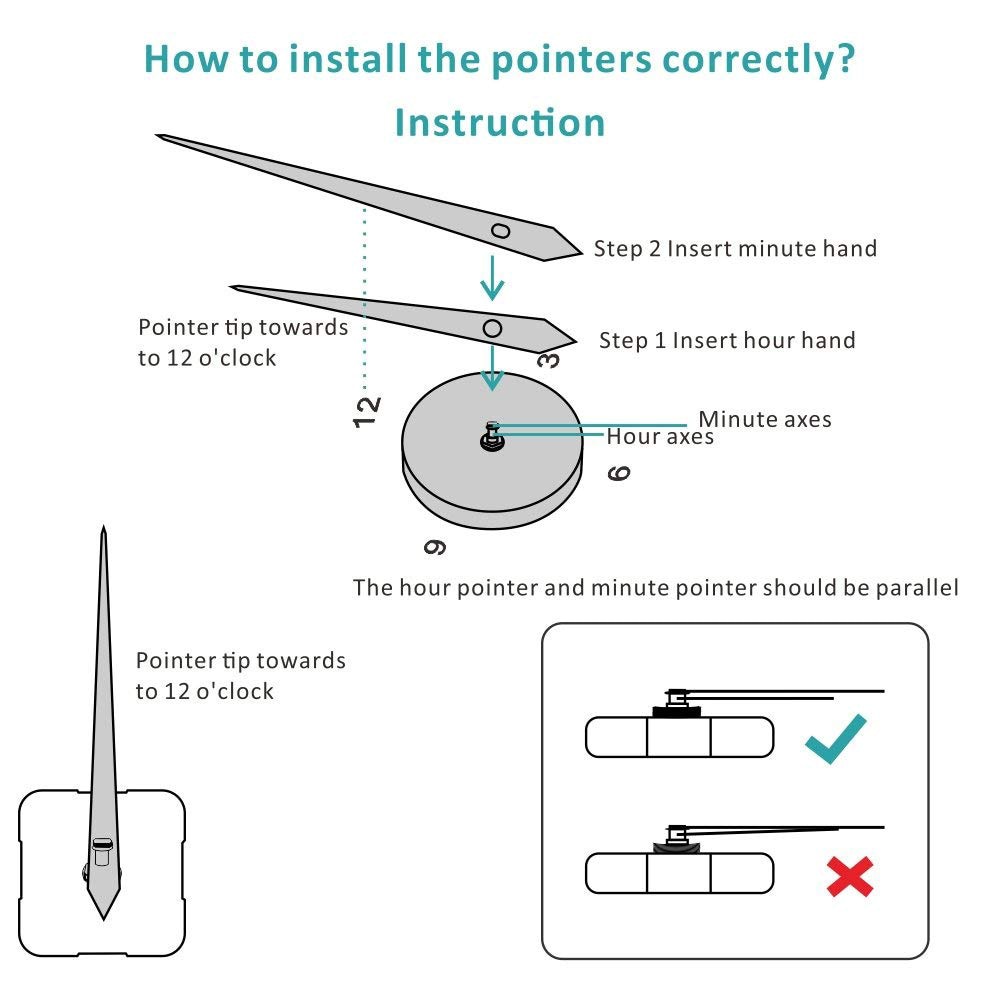 How to install the pointers correctly?

Instruction

Step 2 Insert minute hand

Pointer tip towards to 12 o'clock

Step 1 Insert hour hand

3

12

Minute axes

Hour axes

6

9

The hour pointer and minute pointer should be parallel

Pointer tip towards to 12 o'clock