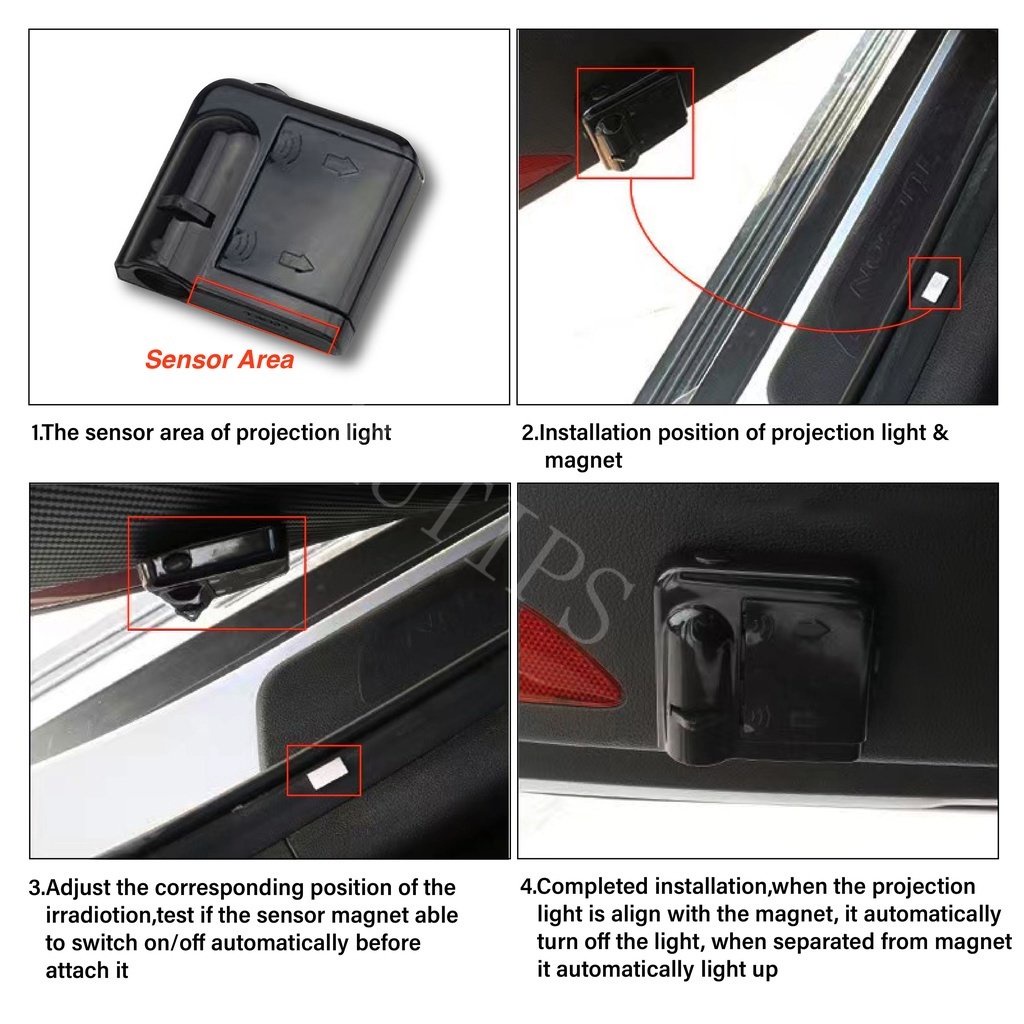 Sensor Area

1.The sensor area of projection light

2.Installation position of projection light & magnet

3.Adjust the corresponding position of the irradiotion,test if the sensor magnet able to switch on/off automatically before attach it

4.Completed installation,when the projection light is align with the magnet, it automatically turn off the light, when separated from magnet it automatically light up