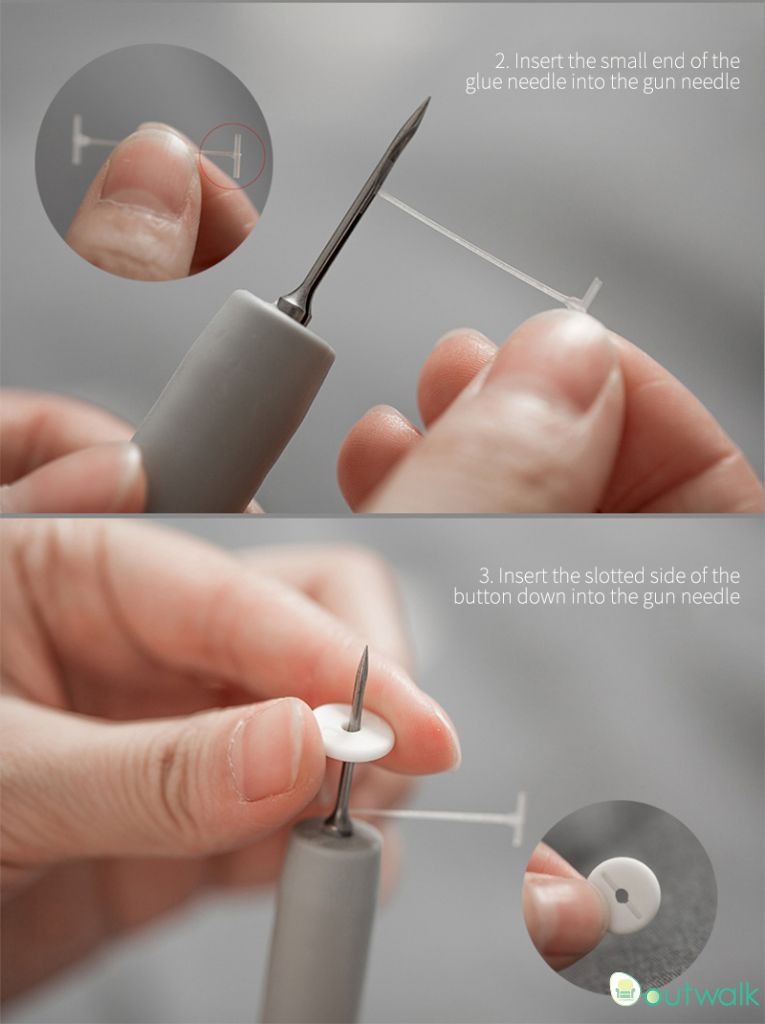 2. Insert the small end of the glue needle into the gun needle

3. Insert the slotted side of the button down into the gun needle

outwalk