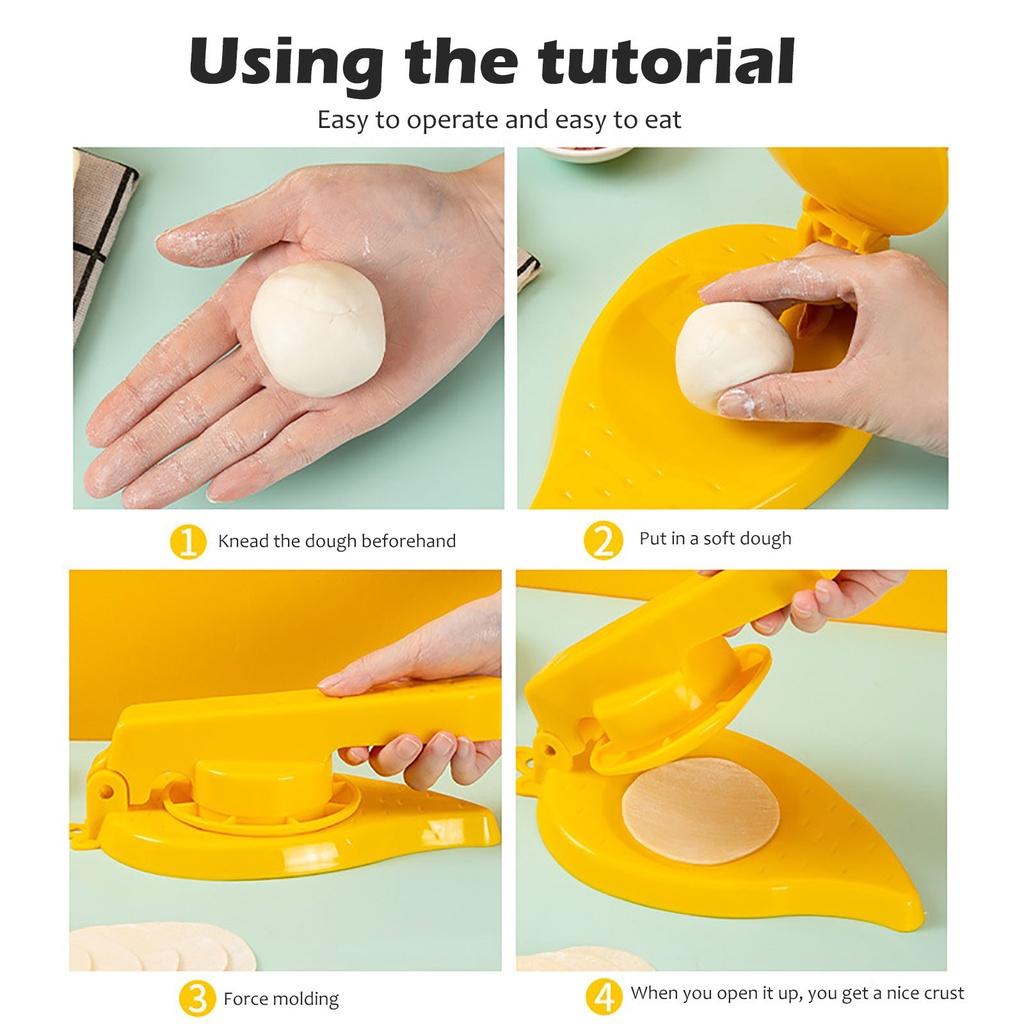 Using the tutorial

Easy to operate and easy to eat

1 Knead the dough beforehand

2 Put in a soft dough

3 Force molding

4 When you open it up, you get a nice crust